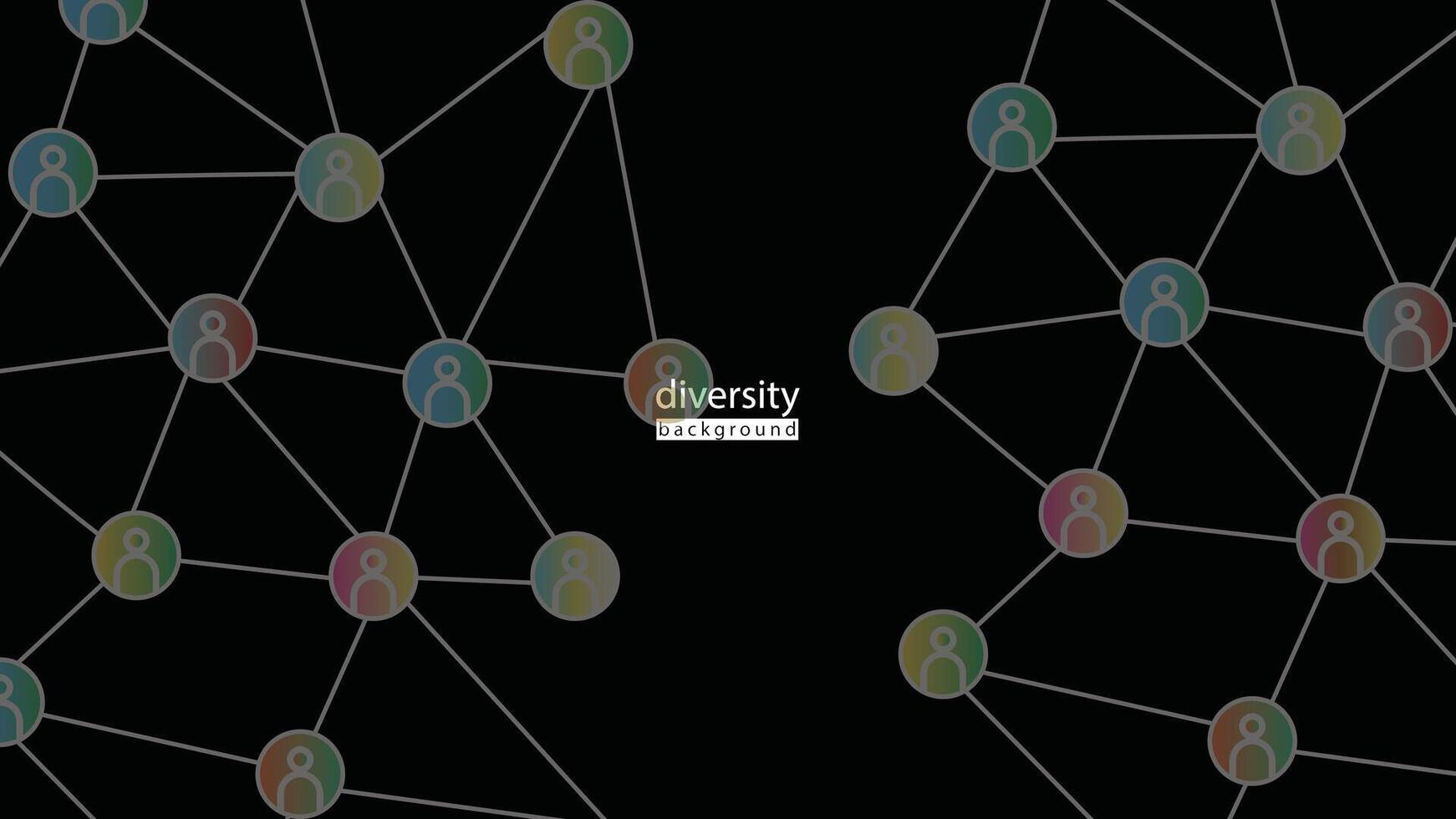 diversity
background