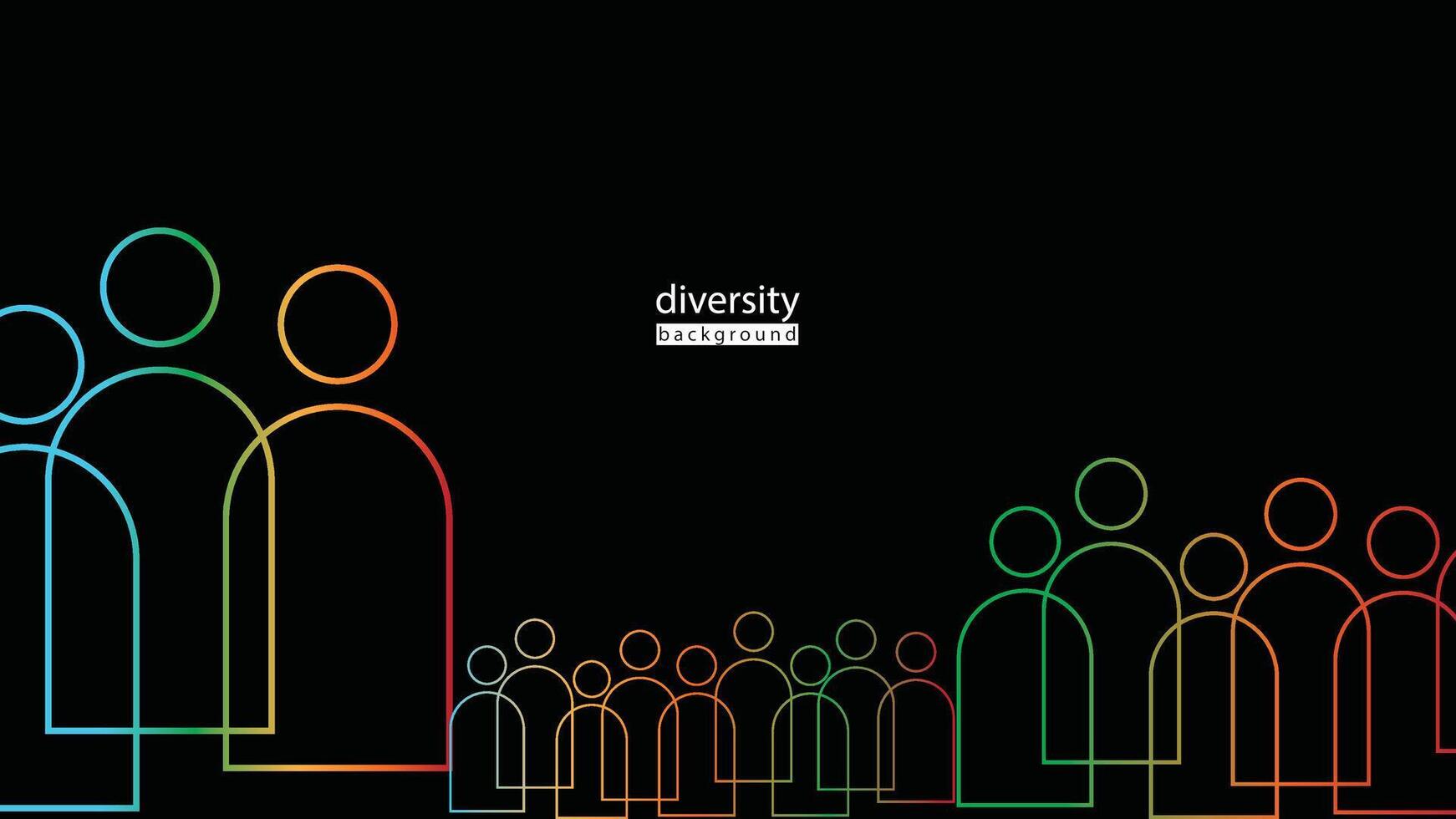 diversity
background