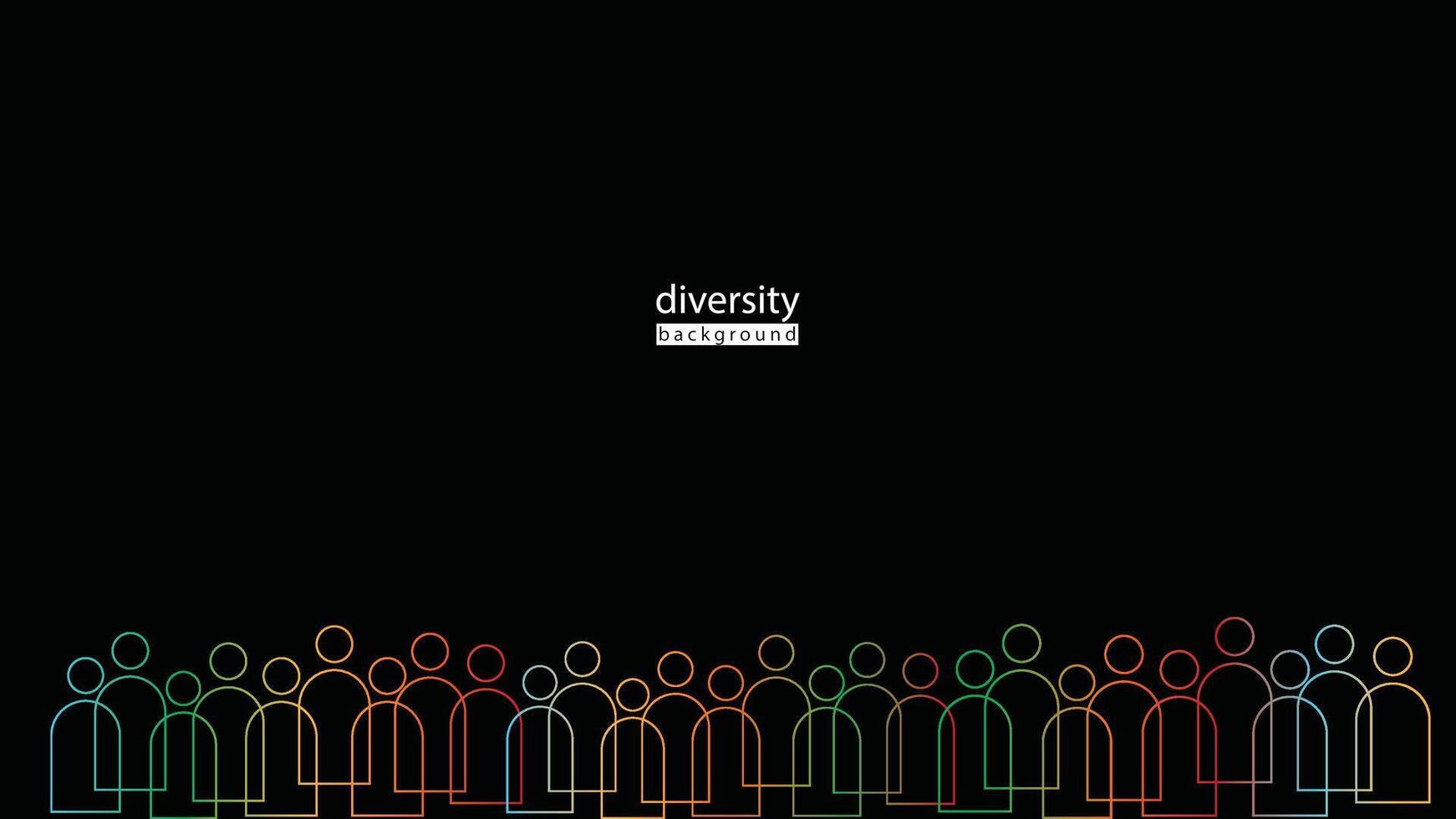 diversity
background