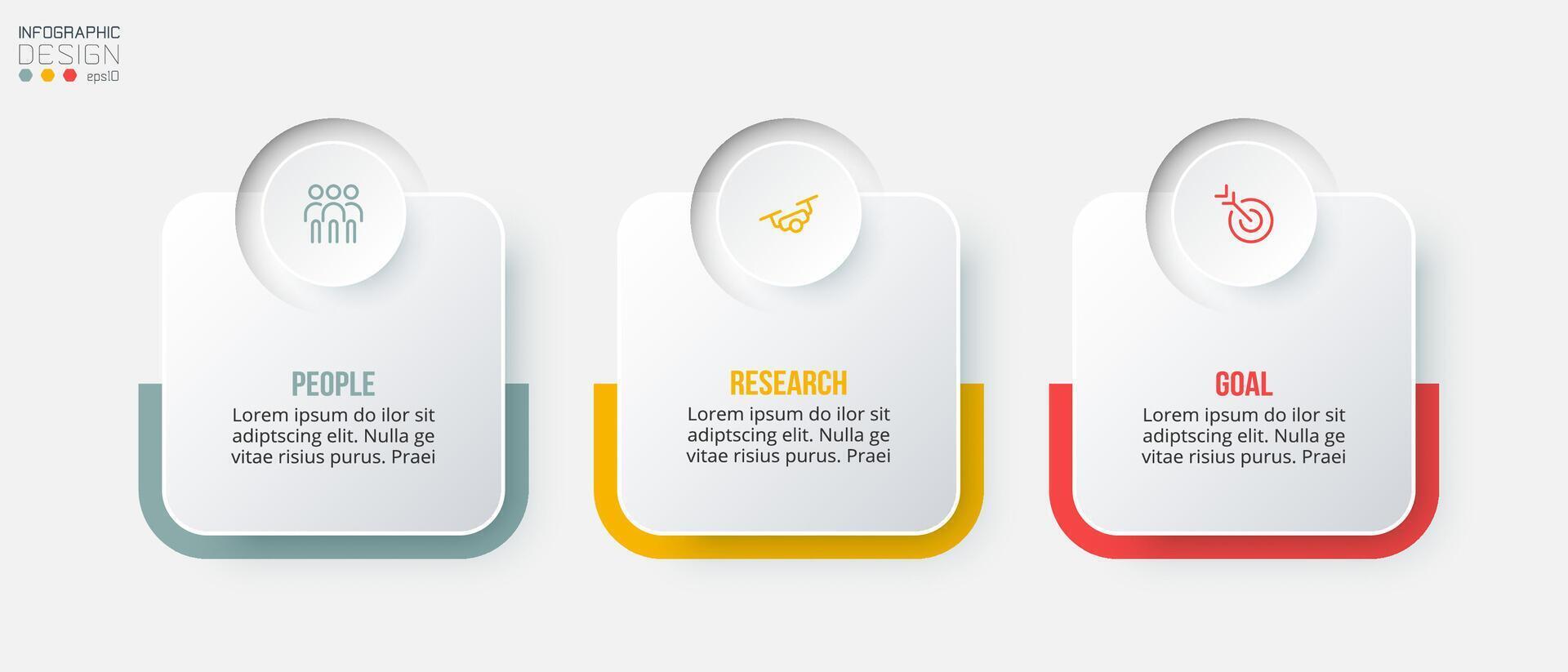 INFOGRAPHIC
DESIGN
eps10

PEOPLE
Lorem ipsum do ilor sit adiptscing elit. Nulla ge vitae risius purus. Praei

RESEARCH
Lorem ipsum do ilor sit adiptscing elit. Nulla ge vitae risius purus. Praei

GOAL
Lorem ipsum do ilor sit adiptscing elit. Nulla ge vitae risius purus. Praei