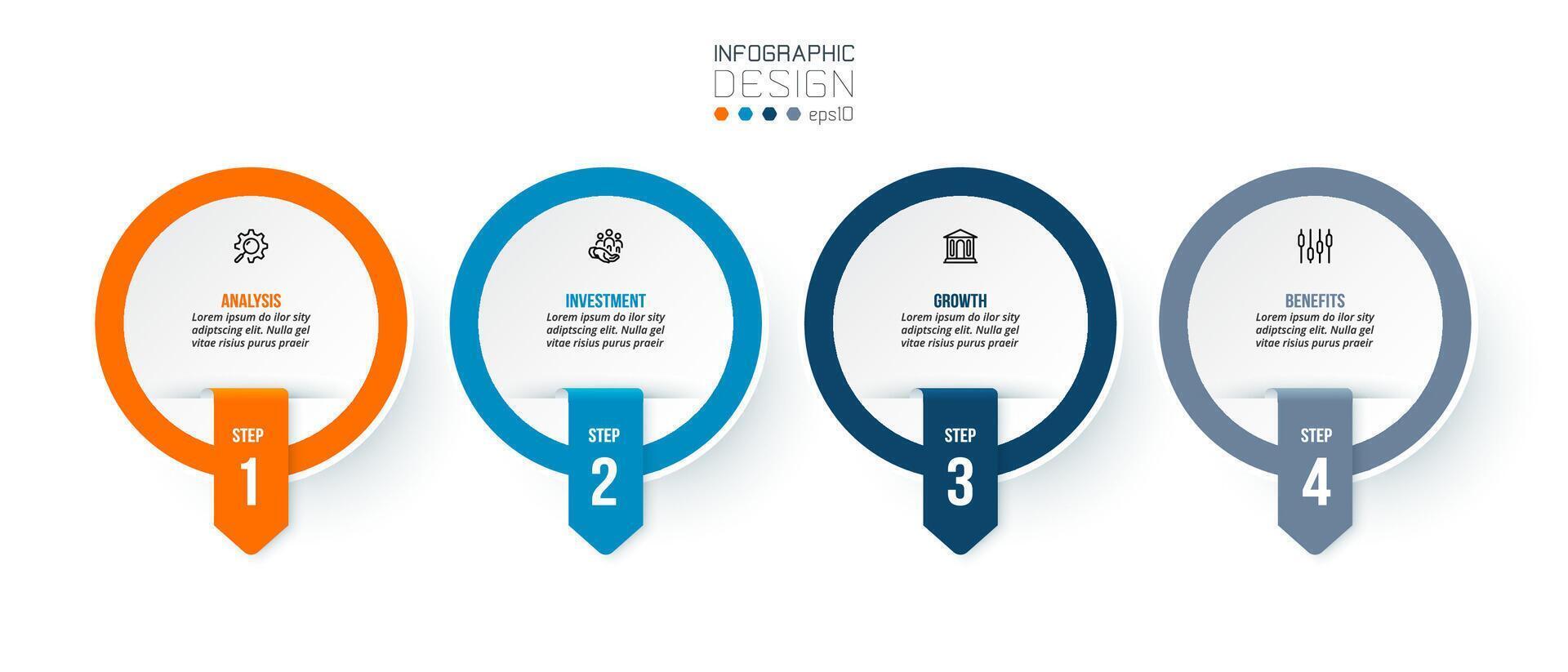 INFOGRAPHIC
DESIGN
eps10

ANALYSIS
Lorem ipsum do ilor sity adiptscing elit. Nulla gel vitae risius purus praeir

STEP
1

INVESTMENT
Lorem ipsum do ilor sity adiptscing elit. Nulla gel vitae risius purus praeir

STEP
2

GROWTH
Lorem ipsum do ilor sity adiptscing elit. Nulla gel vitae risius purus praeir

STEP
3

BENEFITS
Lorem ipsum do ilor sity adiptscing elit. Nulla gel vitae risius purus praeir

STEP
4