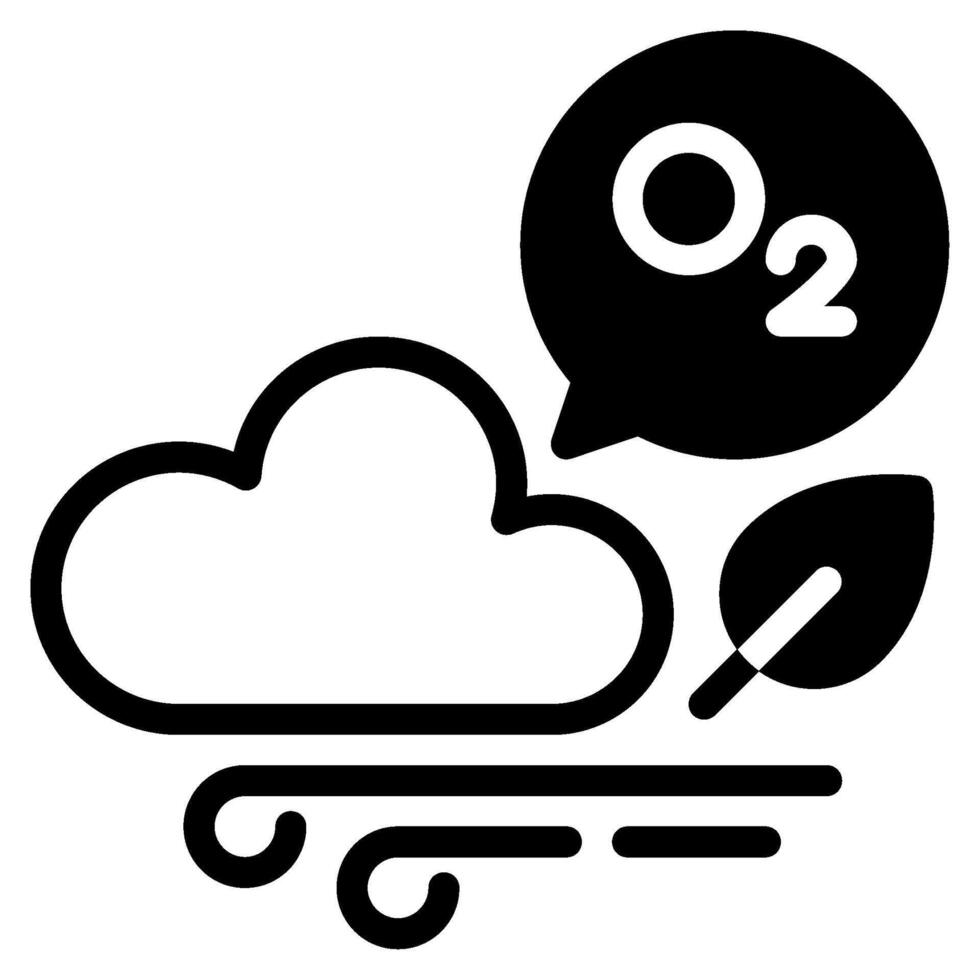 $O_2$