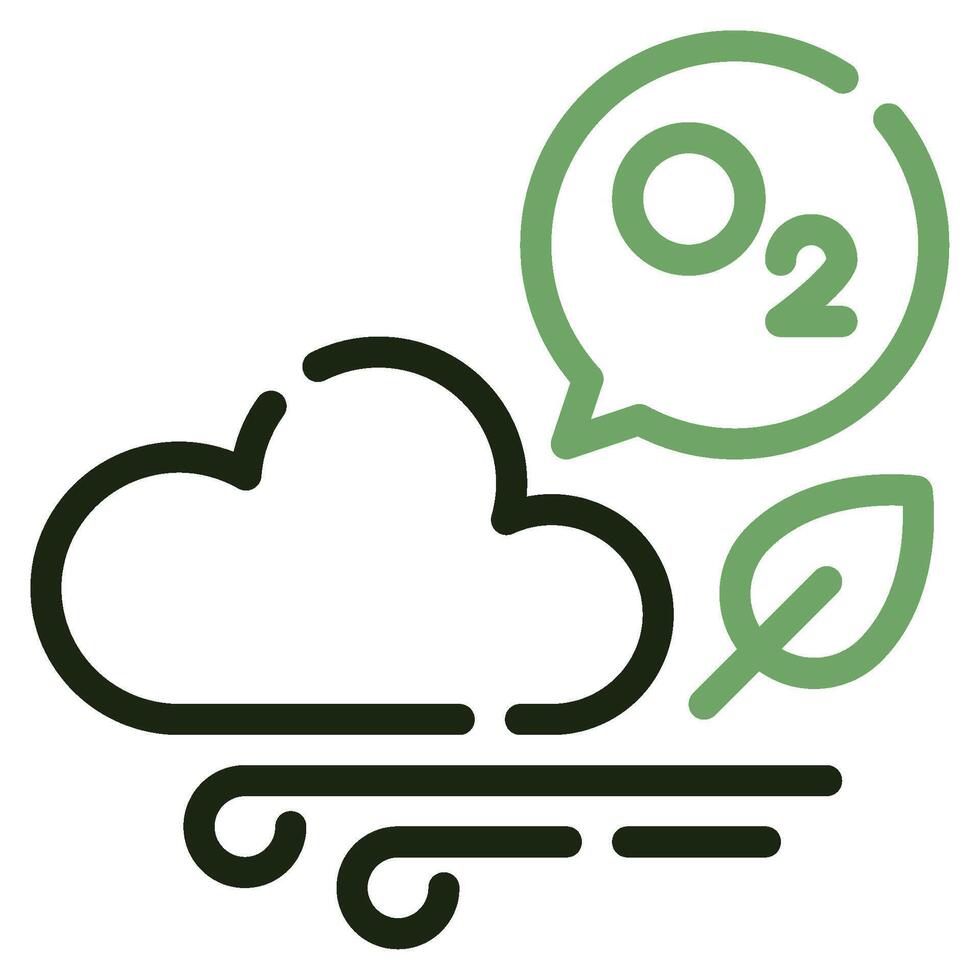 $O_2$