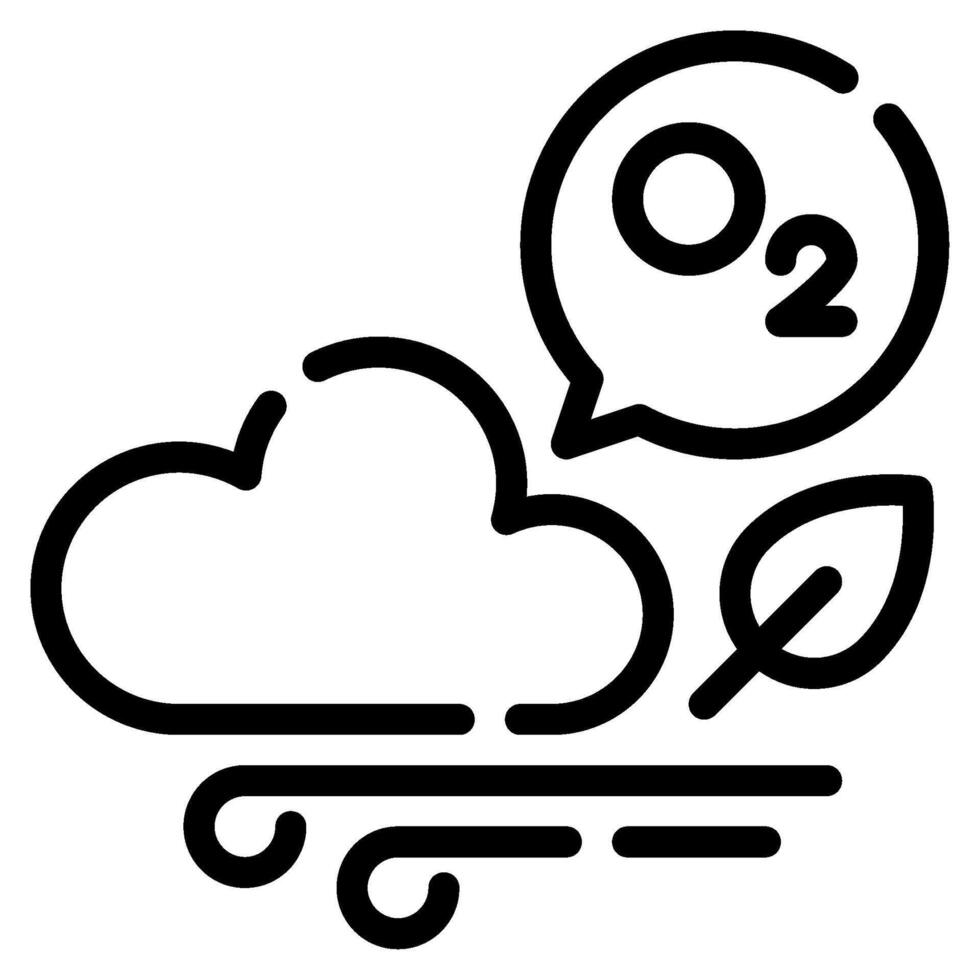 $O_2$