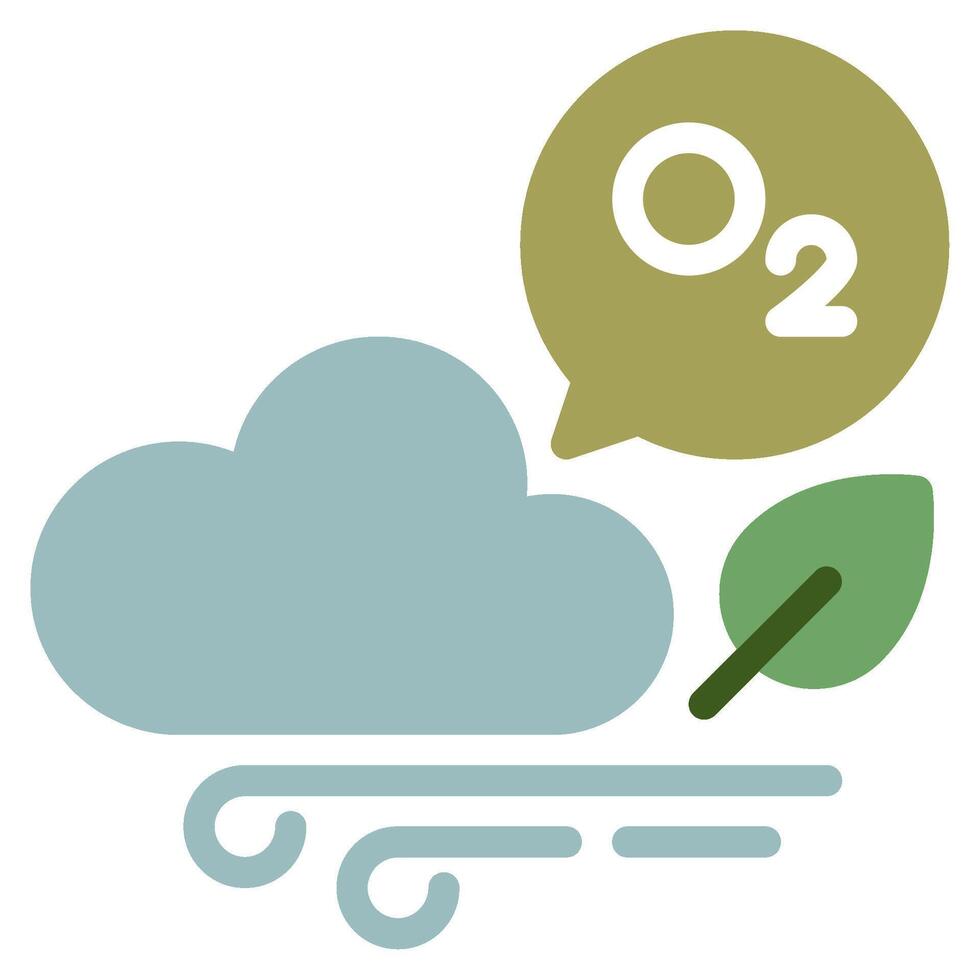 $O_2$