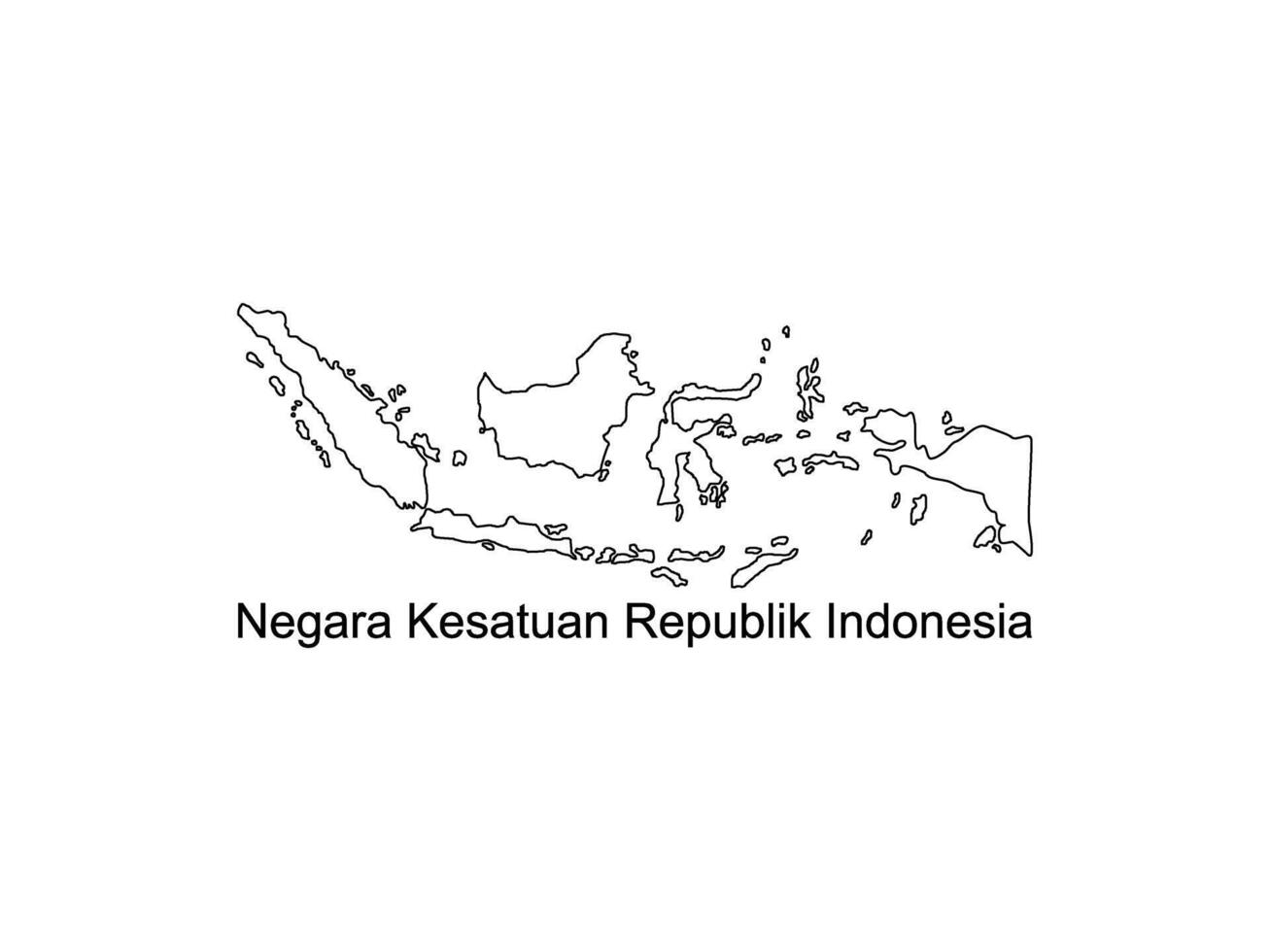 Negara Kesatuan Republik Indonesia