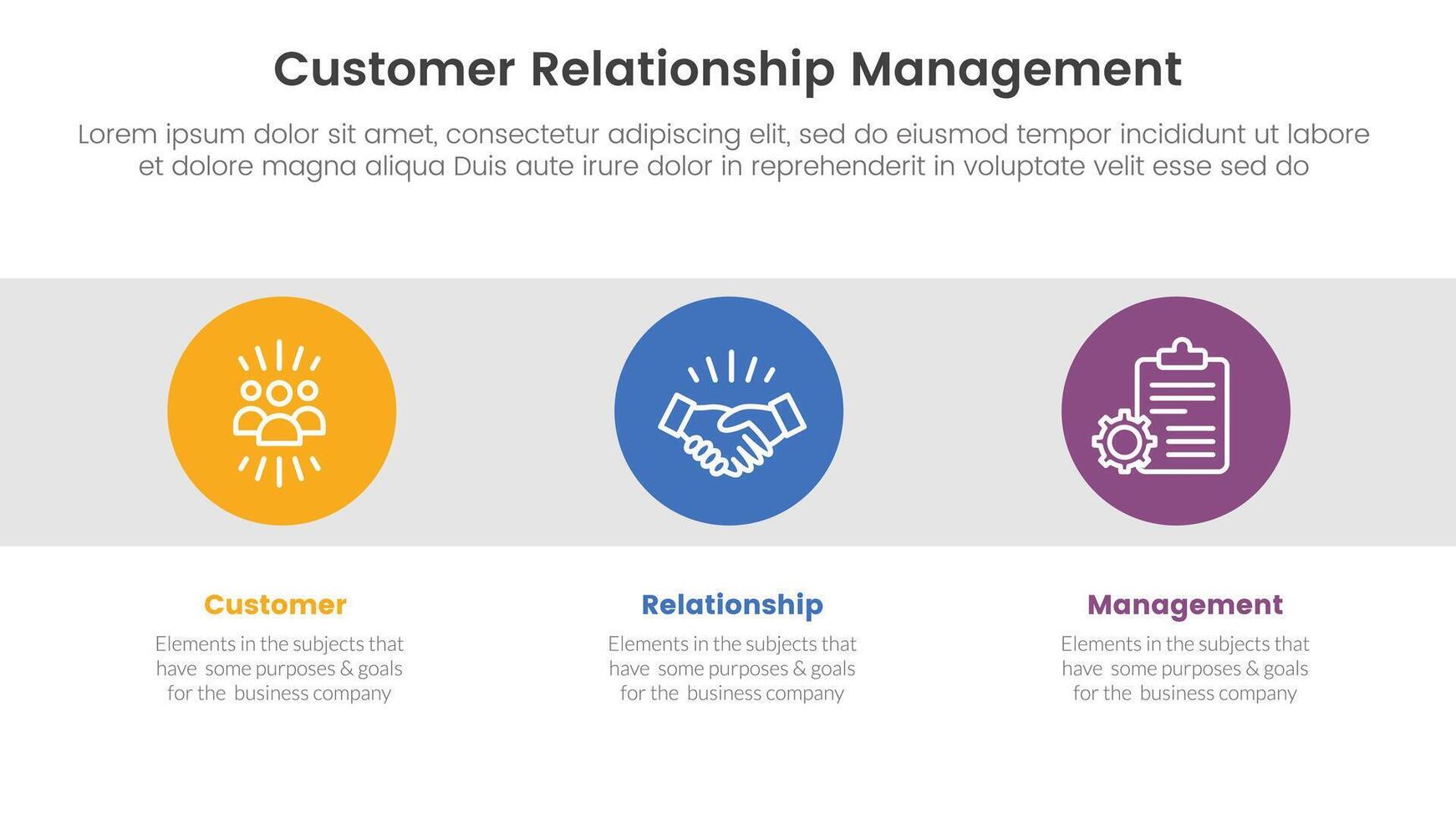 Customer Relationship Management

Lorem ipsum dolor sit amet, consectetur adipiscing elit, sed do eiusmod tempor incididunt ut labore et dolore magna aliqua Duis aute irure dolor in reprehenderit in voluptate velit esse sed do

Customer

Elements in the subjects that have some purposes & goals for the business company

Relationship

Elements in the subjects that have some purposes & goals for the business company

Management

Elements in the subjects that have some purposes & goals for the business company