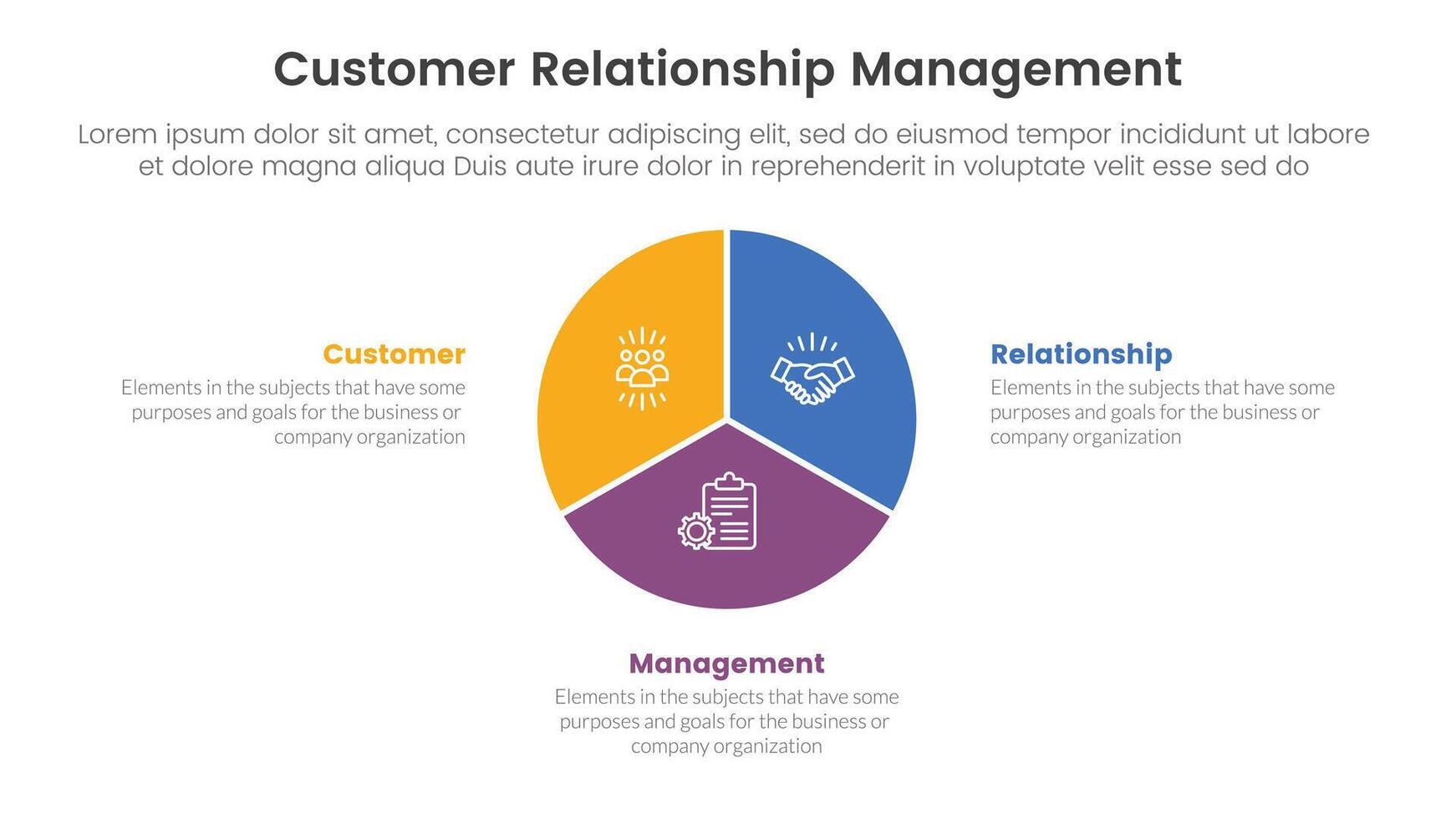 Customer Relationship Management

Lorem ipsum dolor sit amet, consectetur adipiscing elit, sed do eiusmod tempor incididunt ut labore et dolore magna aliqua Duis aute irure dolor in reprehenderit in voluptate velit esse sed do

Customer
Elements in the subjects that have some purposes and goals for the business or company organization

Relationship
Elements in the subjects that have some purposes and goals for the business or company organization

Management
Elements in the subjects that have some purposes and goals for the business or company organization