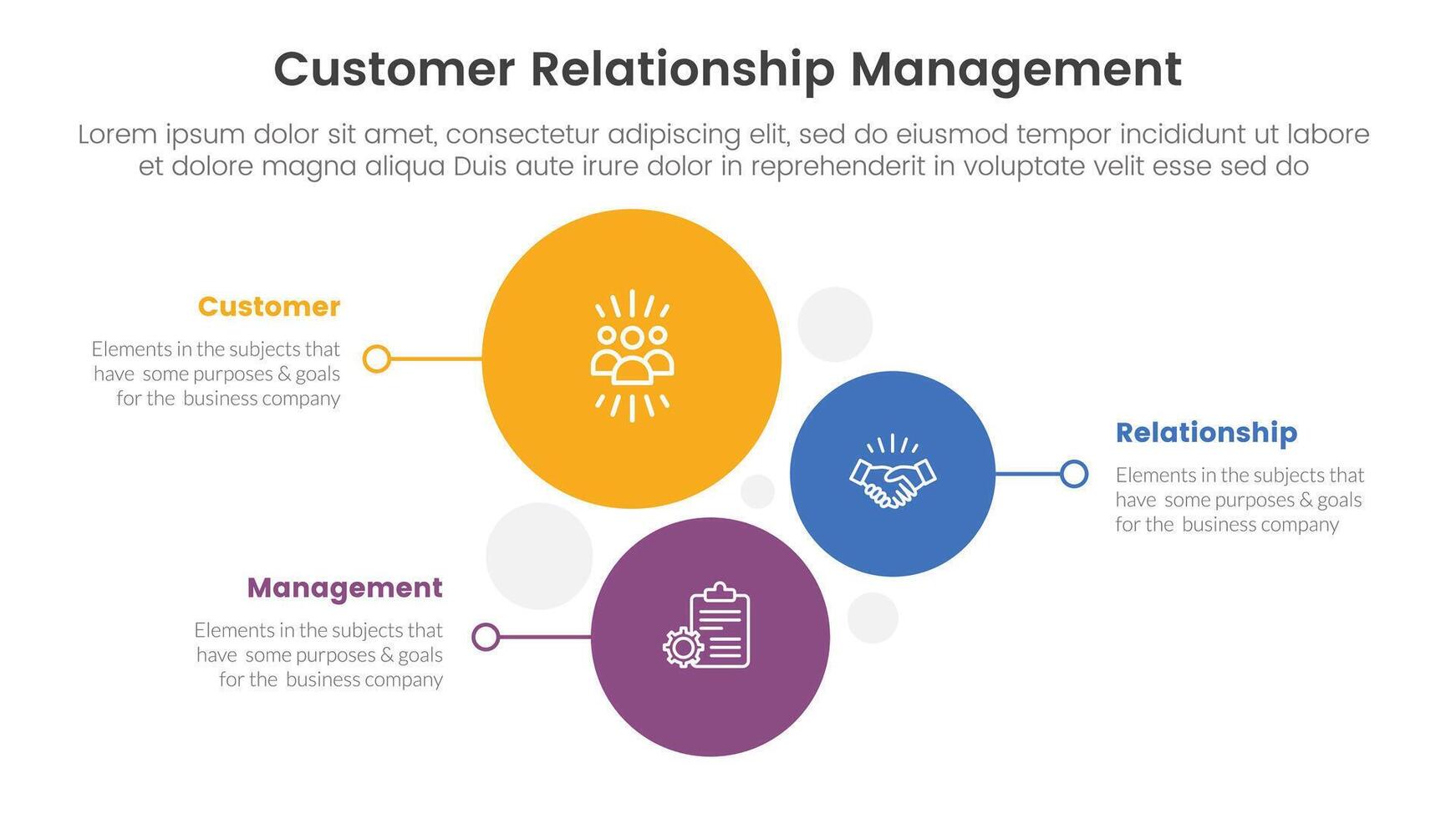 Customer Relationship Management

Lorem ipsum dolor sit amet, consectetur adipiscing elit, sed do eiusmod tempor incididunt ut labore et dolore magna aliqua Duis aute irure dolor in reprehenderit in voluptate velit esse sed do

Customer

Elements in the subjects that have some purposes & goals for the business company

Relationship

Elements in the subjects that have some purposes & goals for the business company

Management

Elements in the subjects that have some purposes & goals for the business company