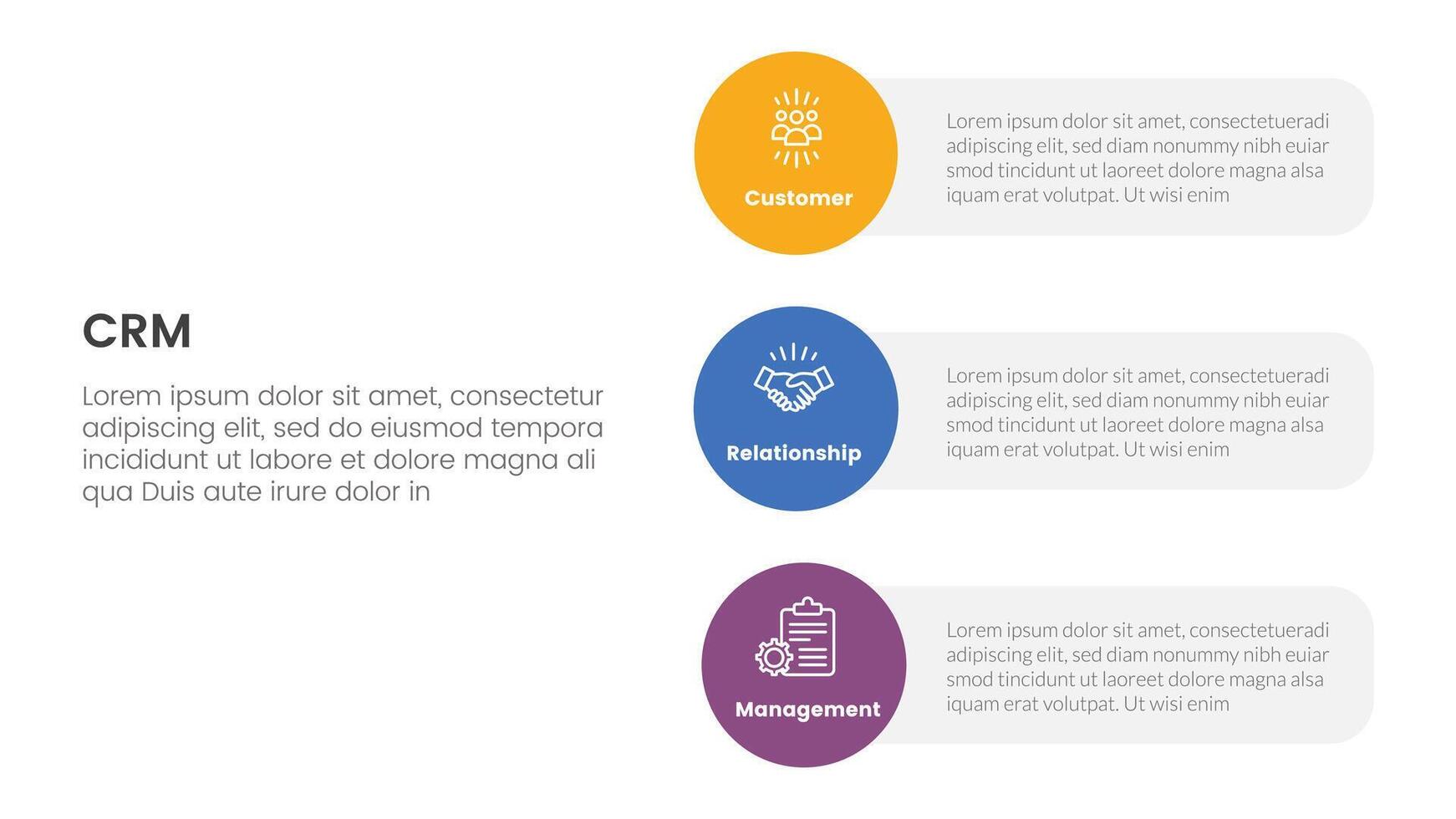 CRM

Lorem ipsum dolor sit amet, consectetur adipiscing elit, sed do eiusmod tempora incididunt ut labore et dolore magna ali qua Duis aute irure dolor in

Customer

Lorem ipsum dolor sit amet, consectetueradi adipiscing elit, sed diam nonummy nibh euiar smod tincidunt ut laoreet dolore magna alsa iquam erat volutpat. Ut wisi enim

Relationship

Lorem ipsum dolor sit amet, consectetueradi adipiscing elit, sed diam nonummy nibh euiar smod tincidunt ut laoreet dolore magna alsa iquam erat volutpat. Ut wisi enim

Management

Lorem ipsum dolor sit amet, consectetueradi adipiscing elit, sed diam nonummy nibh euiar smod tincidunt ut laoreet dolore magna alsa iquam erat volutpat. Ut wisi enim