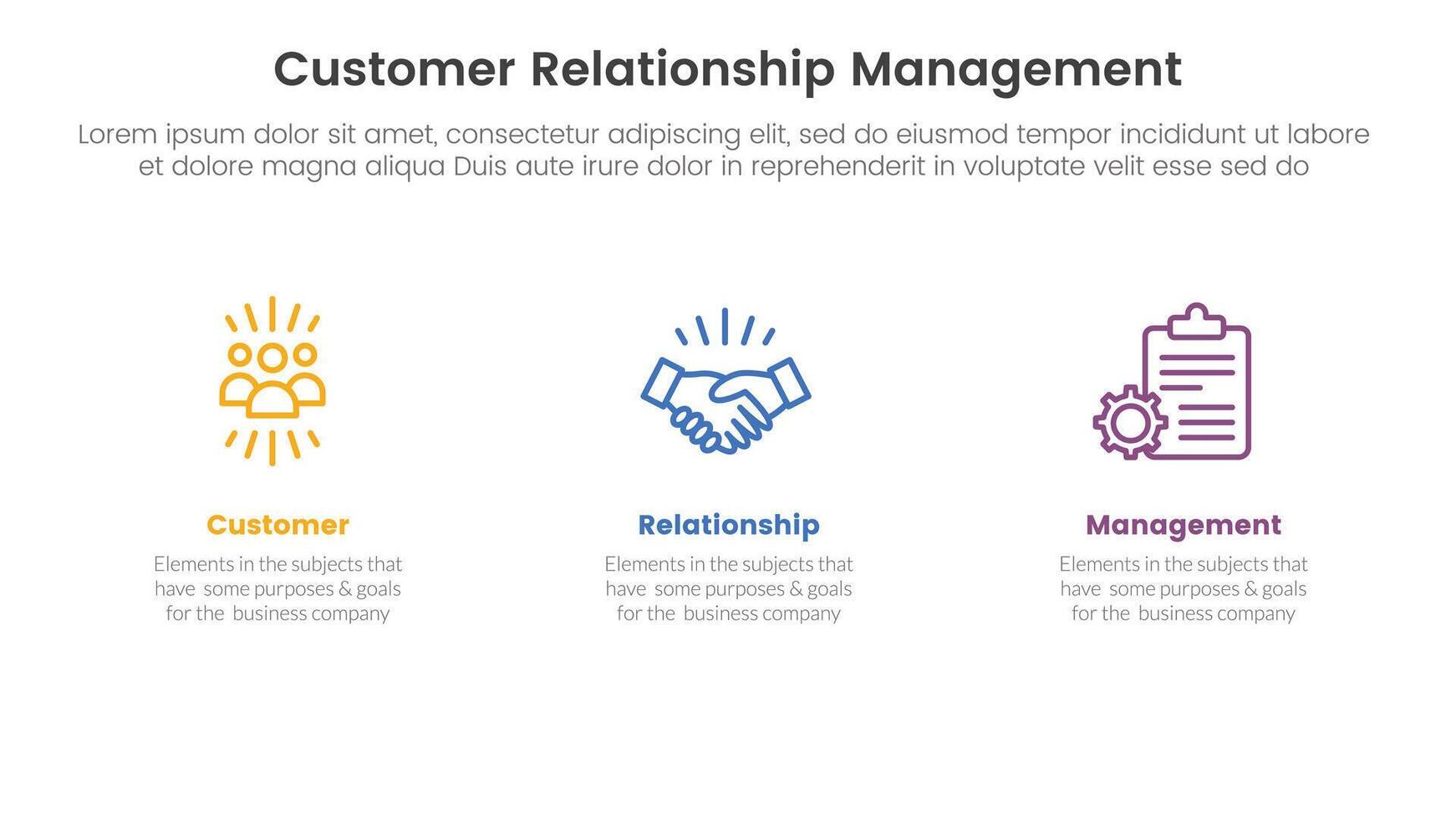 Customer Relationship Management

Lorem ipsum dolor sit amet, consectetur adipiscing elit, sed do eiusmod tempor incididunt ut labore et dolore magna aliqua Duis aute irure dolor in reprehenderit in voluptate velit esse sed do

Customer

Elements in the subjects that have some purposes & goals for the business company

Relationship

Elements in the subjects that have some purposes & goals for the business company

Management

Elements in the subjects that have some purposes & goals for the business company