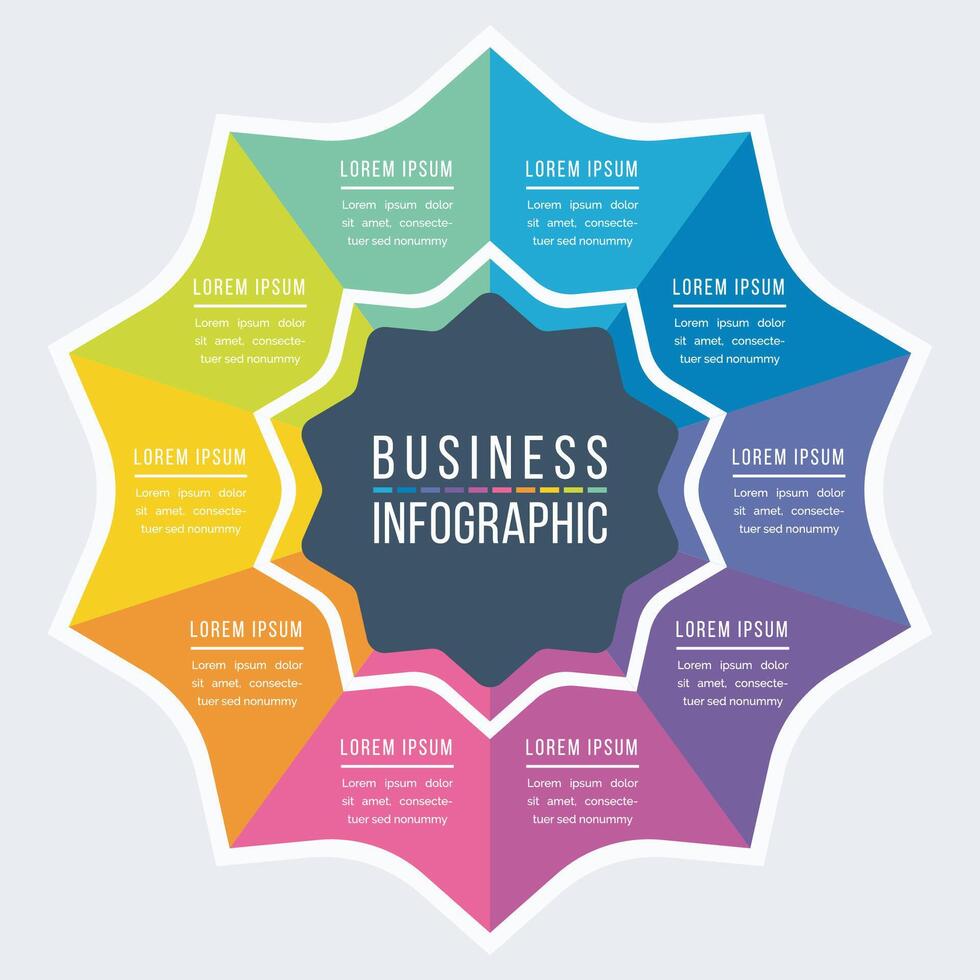 LOREM IPSUM
Lorem ipsum dolor sit amet, consectetuer sed nonummy

LOREM IPSUM
Lorem ipsum dolor sit amet, consectetuer sed nonummy

LOREM IPSUM
Lorem ipsum dolor sit amet, consectetuer sed nonummy

LOREM IPSUM
Lorem ipsum dolor sit amet, consectetuer sed nonummy

LOREM IPSUM
Lorem ipsum dolor sit amet, consectetuer sed nonummy

BUSINESS
INFOGRAPHIC

LOREM IPSUM
Lorem ipsum dolor sit amet, consectetuer sed nonummy

LOREM IPSUM
Lorem ipsum dolor sit amet, consectetuer sed nonummy

LOREM IPSUM
Lorem ipsum dolor sit amet, consectetuer sed nonummy

LOREM IPSUM
Lorem ipsum dolor sit amet, consectetuer sed nonummy

LOREM IPSUM
Lorem ipsum dolor sit amet, consectetuer sed nonummy