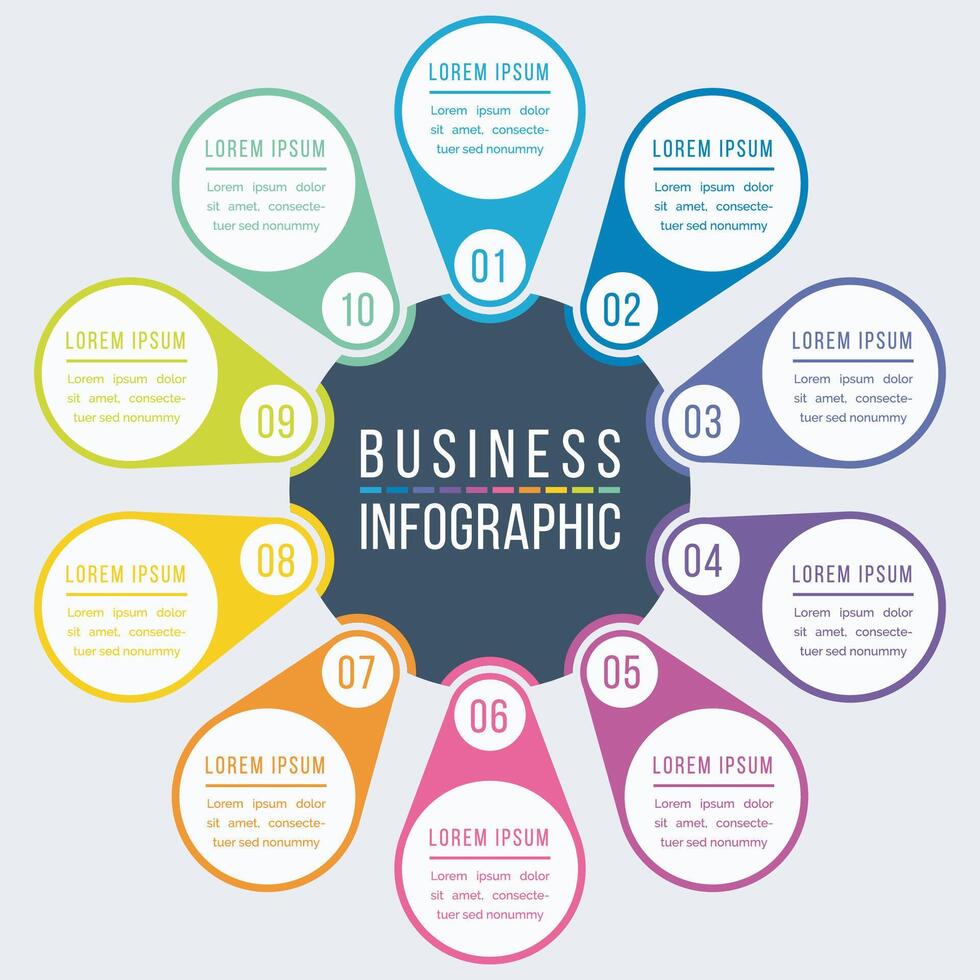 BUSINESS
INFOGRAPHIC

01
LOREM IPSUM
Lorem ipsum dolor sit amet, consectetuer sed nonummy

02
LOREM IPSUM
Lorem ipsum dolor sit amet, consectetuer sed nonummy

03
LOREM IPSUM
Lorem ipsum dolor sit amet, consectetuer sed nonummy

04
LOREM IPSUM
Lorem ipsum dolor sit amet, consectetuer sed nonummy

05
LOREM IPSUM
Lorem ipsum dolor sit amet, consectetuer sed nonummy

06
LOREM IPSUM
Lorem ipsum dolor sit amet, consectetuer sed nonummy

07
LOREM IPSUM
Lorem ipsum dolor sit amet, consectetuer sed nonummy

08
LOREM IPSUM
Lorem ipsum dolor sit amet, consectetuer sed nonummy

09
LOREM IPSUM
Lorem ipsum dolor sit amet, consectetuer sed nonummy

10
LOREM IPSUM
Lorem ipsum dolor sit amet, consectetuer sed nonummy