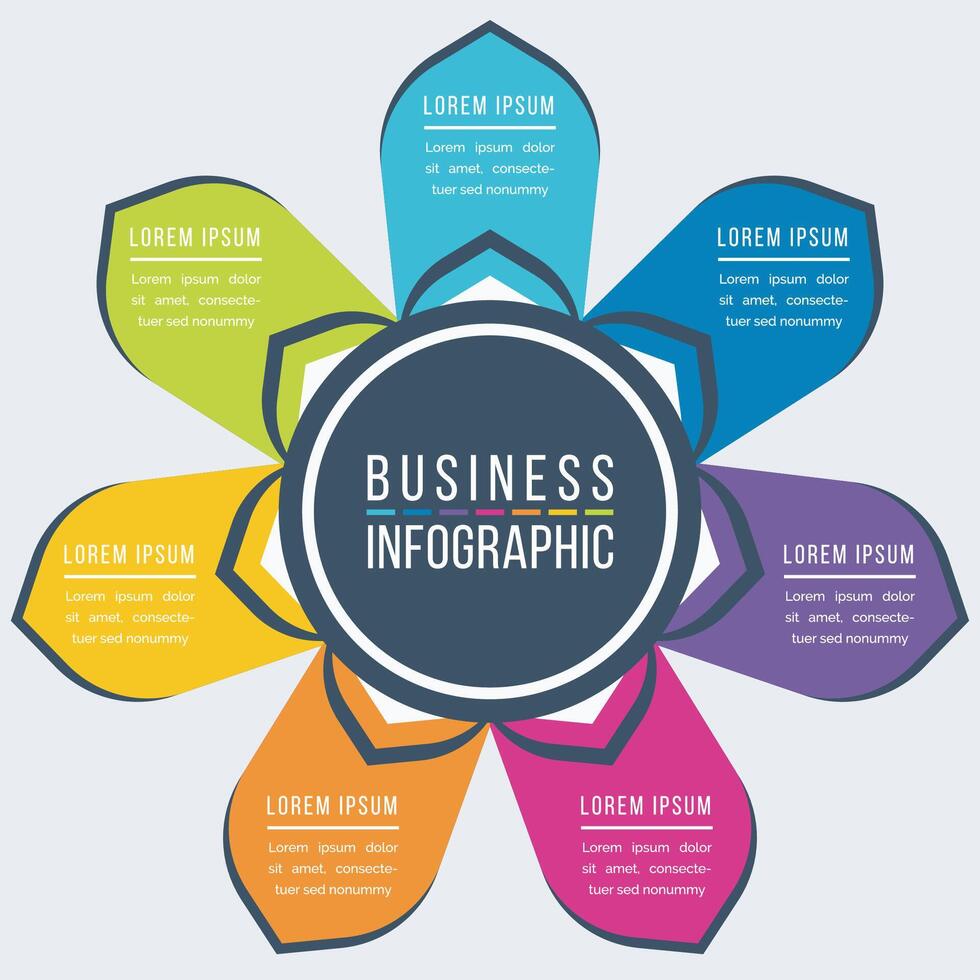 LOREM IPSUM

Lorem ipsum dolor sit amet, consectetuer sed nonummy

LOREM IPSUM

Lorem ipsum dolor sit amet, consectetuer sed nonummy

LOREM IPSUM

Lorem ipsum dolor sit amet, consectetuer sed nonummy

BUSINESS
INFOGRAPHIC

LOREM IPSUM

Lorem ipsum dolor sit amet, consectetuer sed nonummy

LOREM IPSUM

Lorem ipsum dolor sit amet, consectetuer sed nonummy

LOREM IPSUM

Lorem ipsum dolor sit amet, consectetuer sed nonummy

LOREM IPSUM

Lorem ipsum dolor sit amet, consectetuer sed nonummy