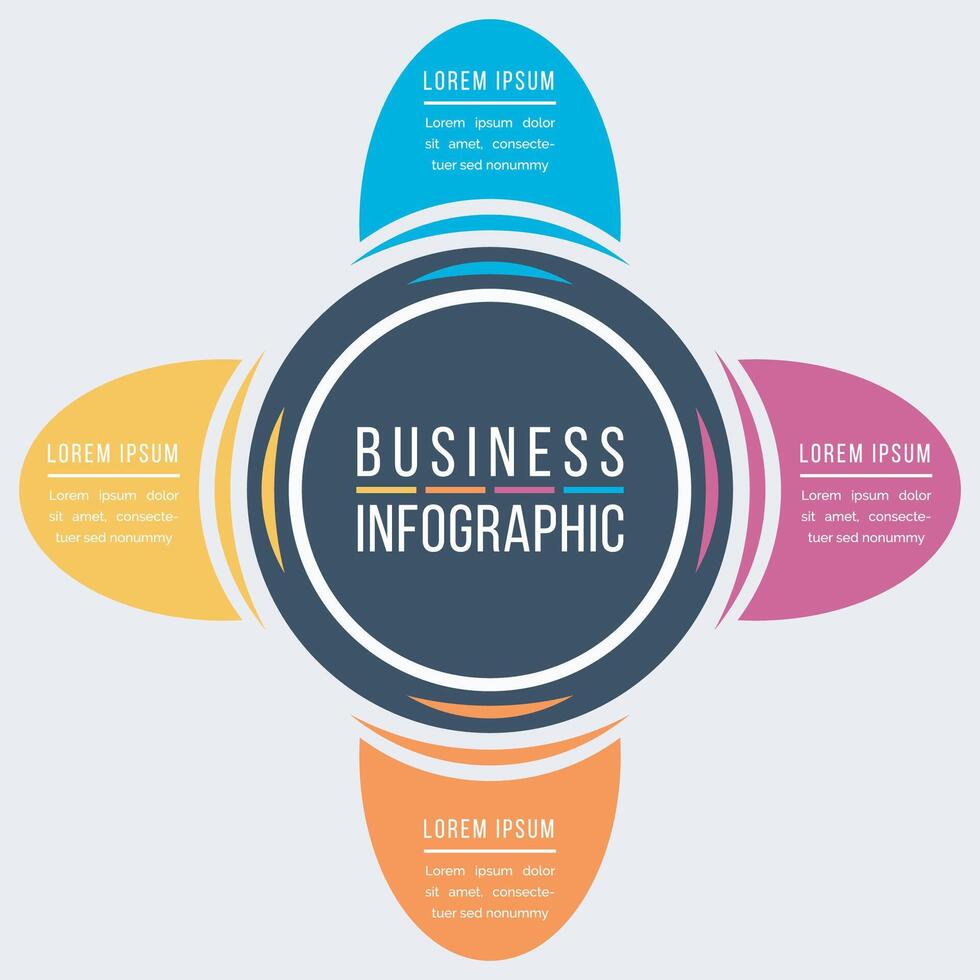 LOREM IPSUM

Lorem ipsum dolor sit amet, consectetuer sed nonummy

LOREM IPSUM

Lorem ipsum dolor sit amet, consectetuer sed nonummy

BUSINESS
INFOGRAPHIC

LOREM IPSUM

Lorem ipsum dolor sit amet, consectetuer sed nonummy

LOREM IPSUM

Lorem ipsum dolor sit amet, consectetuer sed nonummy