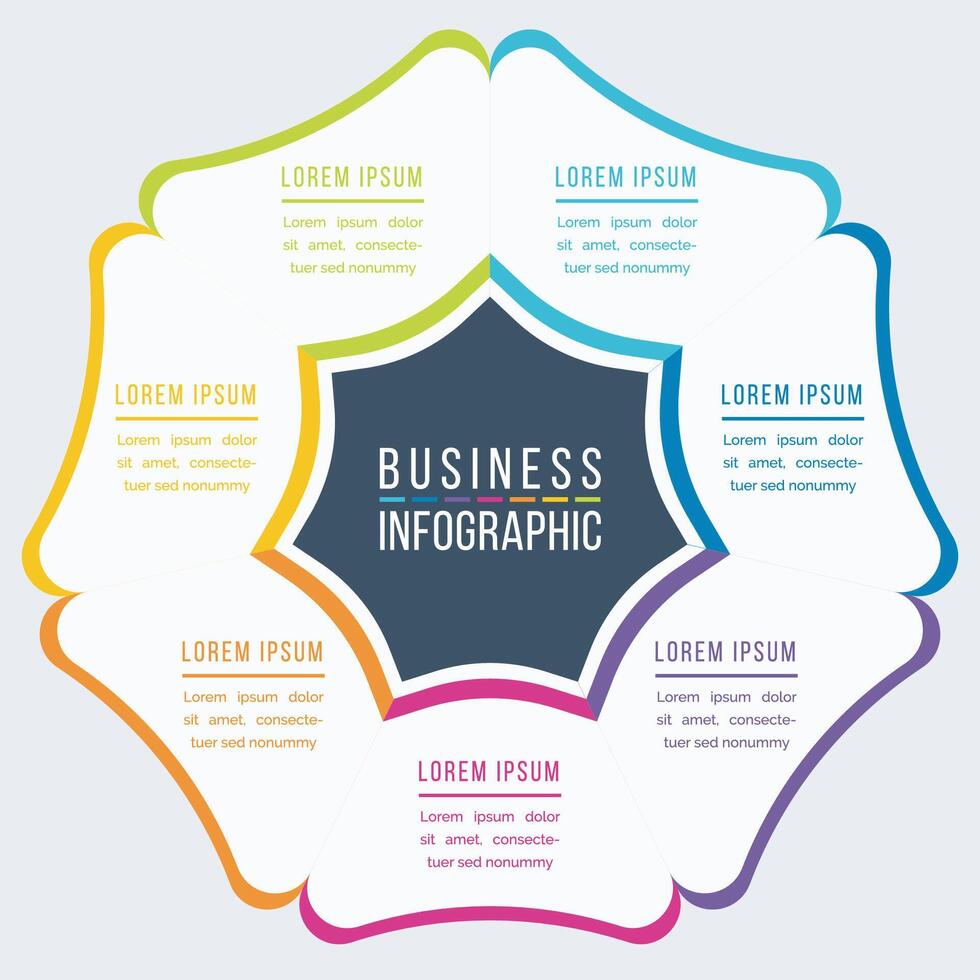 LOREM IPSUM
Lorem ipsum dolor sit amet, consectetuer sed nonummy

LOREM IPSUM
Lorem ipsum dolor sit amet, consectetuer sed nonummy

LOREM IPSUM
Lorem ipsum dolor sit amet, consectetuer sed nonummy

BUSINESS
INFOGRAPHIC

LOREM IPSUM
Lorem ipsum dolor sit amet, consectetuer sed nonummy

LOREM IPSUM
Lorem ipsum dolor sit amet, consectetuer sed nonummy

LOREM IPSUM
Lorem ipsum dolor sit amet, consectetuer sed nonummy

LOREM IPSUM
Lorem ipsum dolor sit amet, consectetuer sed nonummy