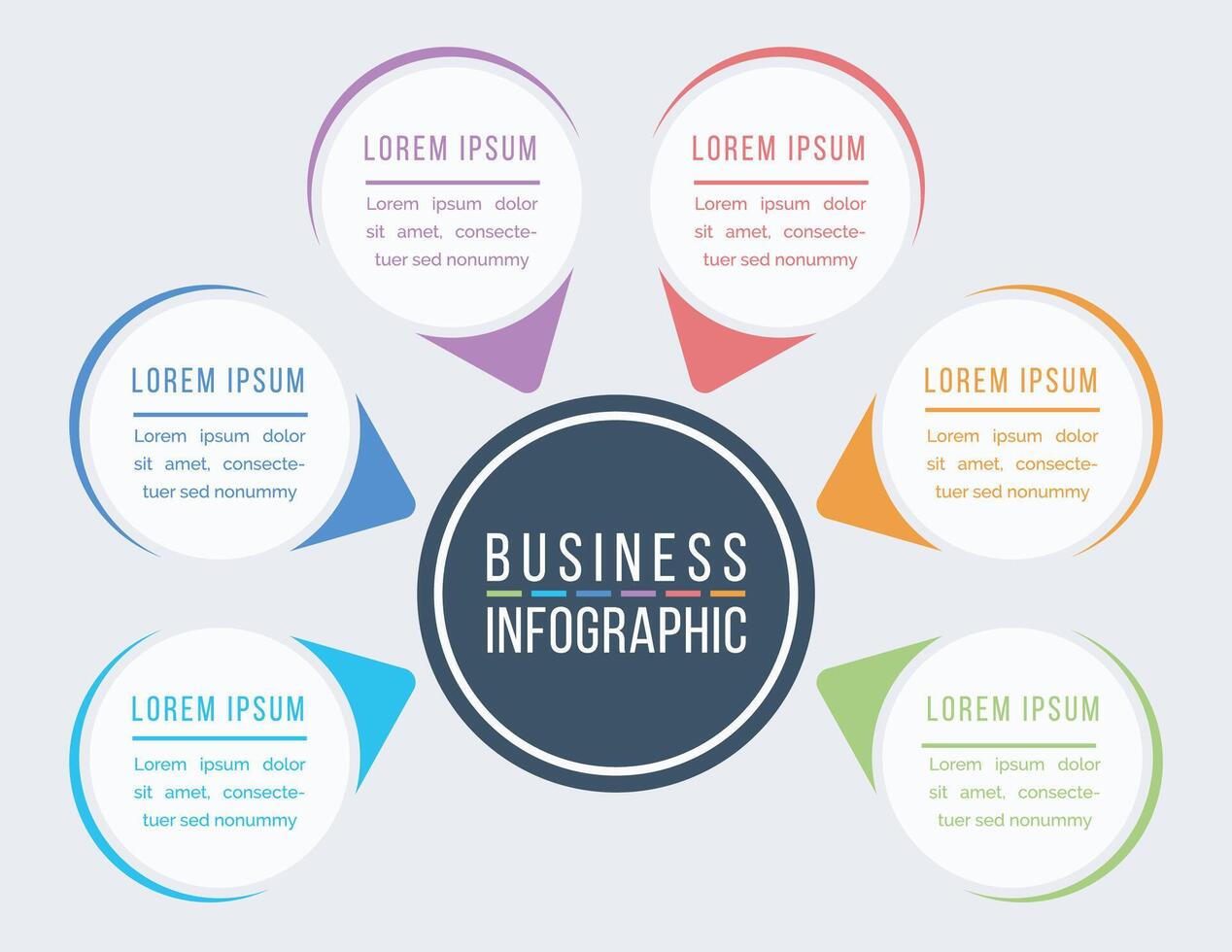 LOREM IPSUM

Lorem ipsum dolor sit amet, consectetuer sed nonummy

LOREM IPSUM

Lorem ipsum dolor sit amet, consectetuer sed nonummy

LOREM IPSUM

Lorem ipsum dolor sit amet, consectetuer sed nonummy

BUSINESS

INFOGRAPHIC

LOREM IPSUM

Lorem ipsum dolor sit amet, consectetuer sed nonummy

LOREM IPSUM

Lorem ipsum dolor sit amet, consectetuer sed nonummy

LOREM IPSUM

Lorem ipsum dolor sit amet, consectetuer sed nonummy