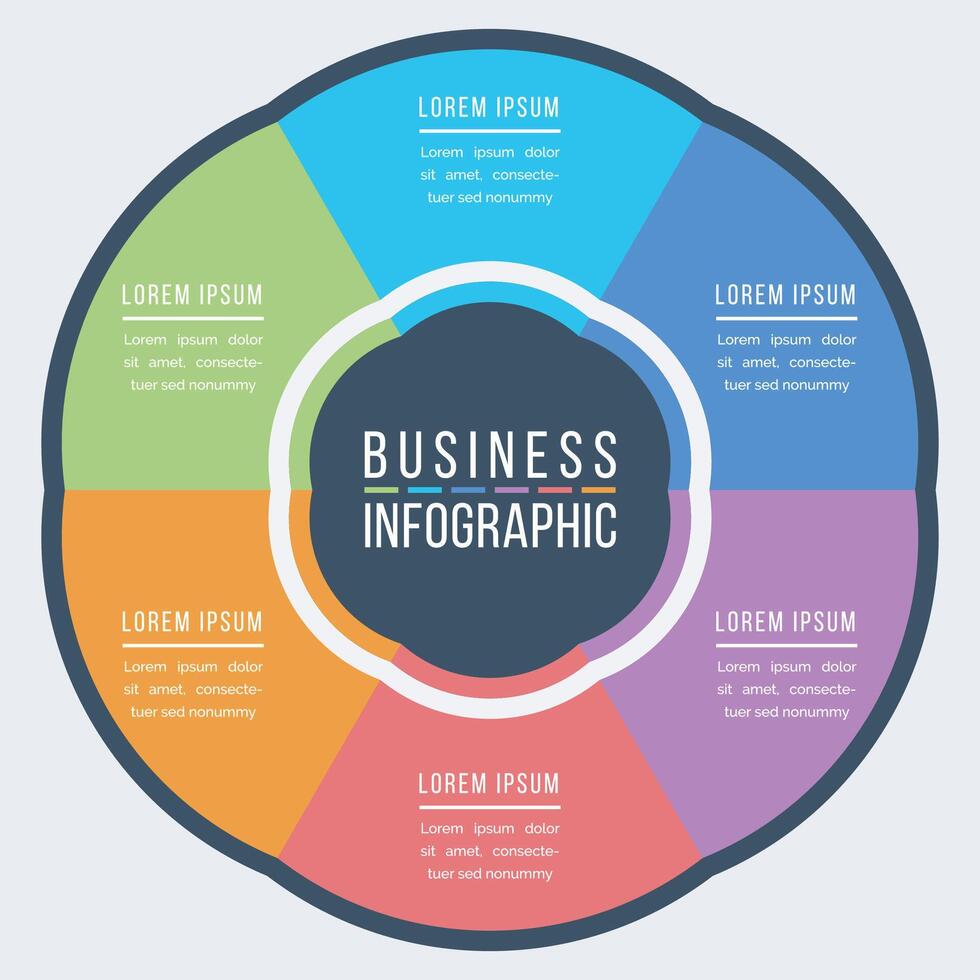 LOREM IPSUM
Lorem ipsum dolor sit amet, consectetuer sed nonummy

LOREM IPSUM
Lorem ipsum dolor sit amet, consectetuer sed nonummy

LOREM IPSUM
Lorem ipsum dolor sit amet, consectetuer sed nonummy

BUSINESS
INFOGRAPHIC

LOREM IPSUM
Lorem ipsum dolor sit amet, consectetuer sed nonummy

LOREM IPSUM
Lorem ipsum dolor sit amet, consectetuer sed nonummy

LOREM IPSUM
Lorem ipsum dolor sit amet, consectetuer sed nonummy