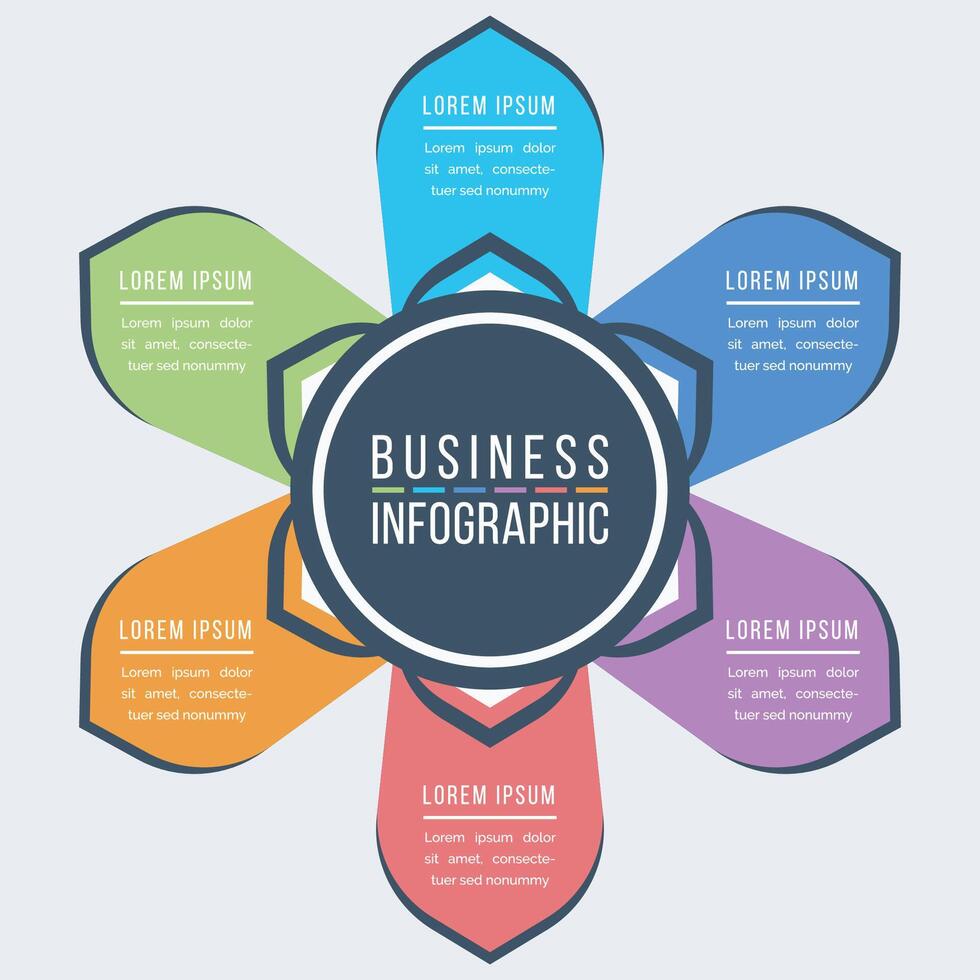 LOREM IPSUM
Lorem ipsum dolor sit amet, consectetuer sed nonummy

LOREM IPSUM
Lorem ipsum dolor sit amet, consectetuer sed nonummy

LOREM IPSUM
Lorem ipsum dolor sit amet, consectetuer sed nonummy

BUSINESS
INFOGRAPHIC

LOREM IPSUM
Lorem ipsum dolor sit amet, consectetuer sed nonummy

LOREM IPSUM
Lorem ipsum dolor sit amet, consectetuer sed nonummy

LOREM IPSUM
Lorem ipsum dolor sit amet, consectetuer sed nonummy