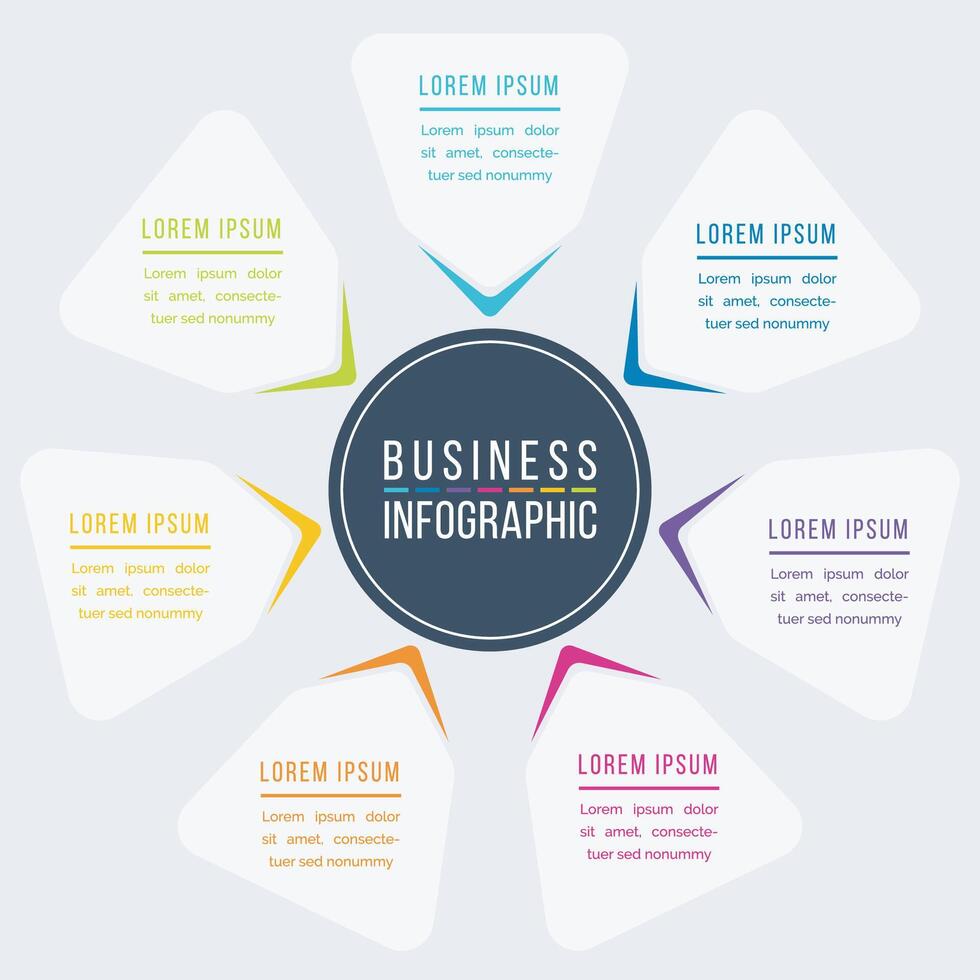 LOREM IPSUM
Lorem ipsum dolor sit amet, consectetuer sed nonummy

LOREM IPSUM
Lorem ipsum dolor sit amet, consectetuer sed nonummy

LOREM IPSUM
Lorem ipsum dolor sit amet, consectetuer sed nonummy

BUSINESS
INFOGRAPHIC

LOREM IPSUM
Lorem ipsum dolor sit amet, consectetuer sed nonummy

LOREM IPSUM
Lorem ipsum dolor sit amet, consectetuer sed nonummy

LOREM IPSUM
Lorem ipsum dolor sit amet, consectetuer sed nonummy

LOREM IPSUM
Lorem ipsum dolor sit amet, consectetuer sed nonummy