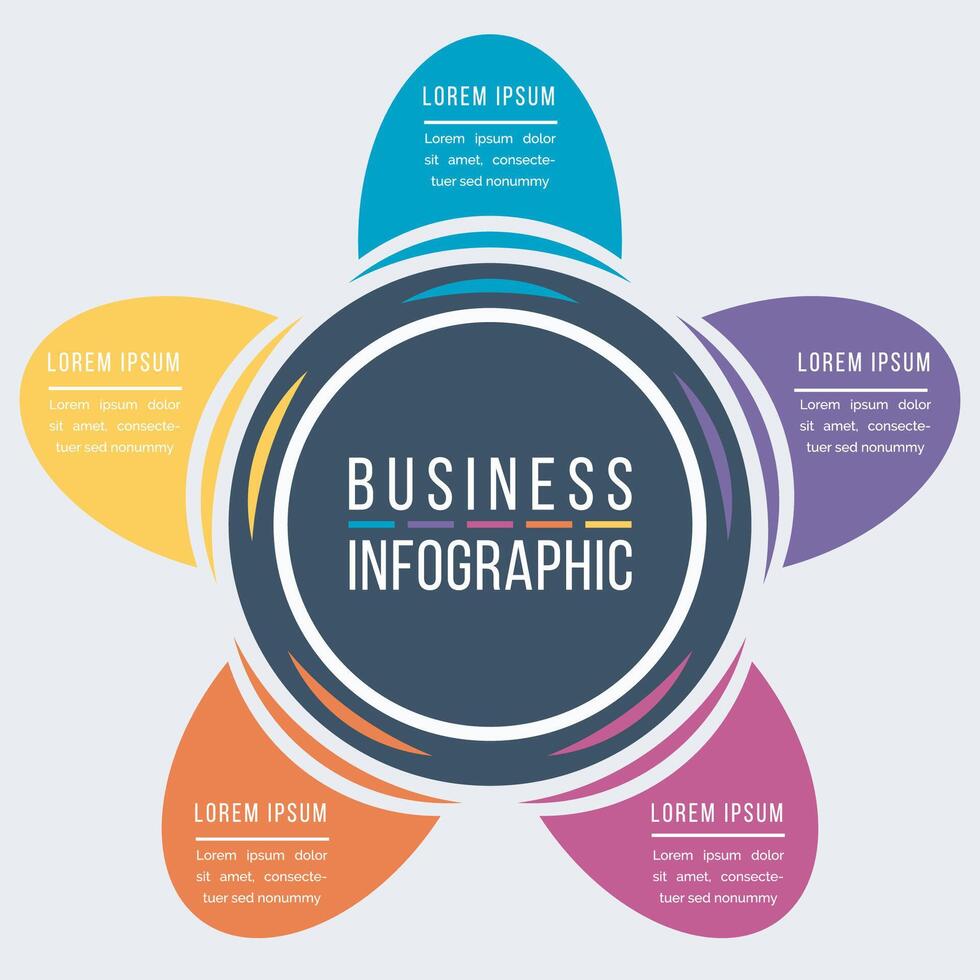 LOREM IPSUM

Lorem ipsum dolor sit amet, consectetuer sed nonummy

LOREM IPSUM

Lorem ipsum dolor sit amet, consectetuer sed nonummy

BUSINESS INFOGRAPHIC

LOREM IPSUM

Lorem ipsum dolor sit amet, consectetuer sed nonummy

LOREM IPSUM

Lorem ipsum dolor sit amet, consectetuer sed nonummy

LOREM IPSUM

Lorem ipsum dolor sit amet, consectetuer sed nonummy