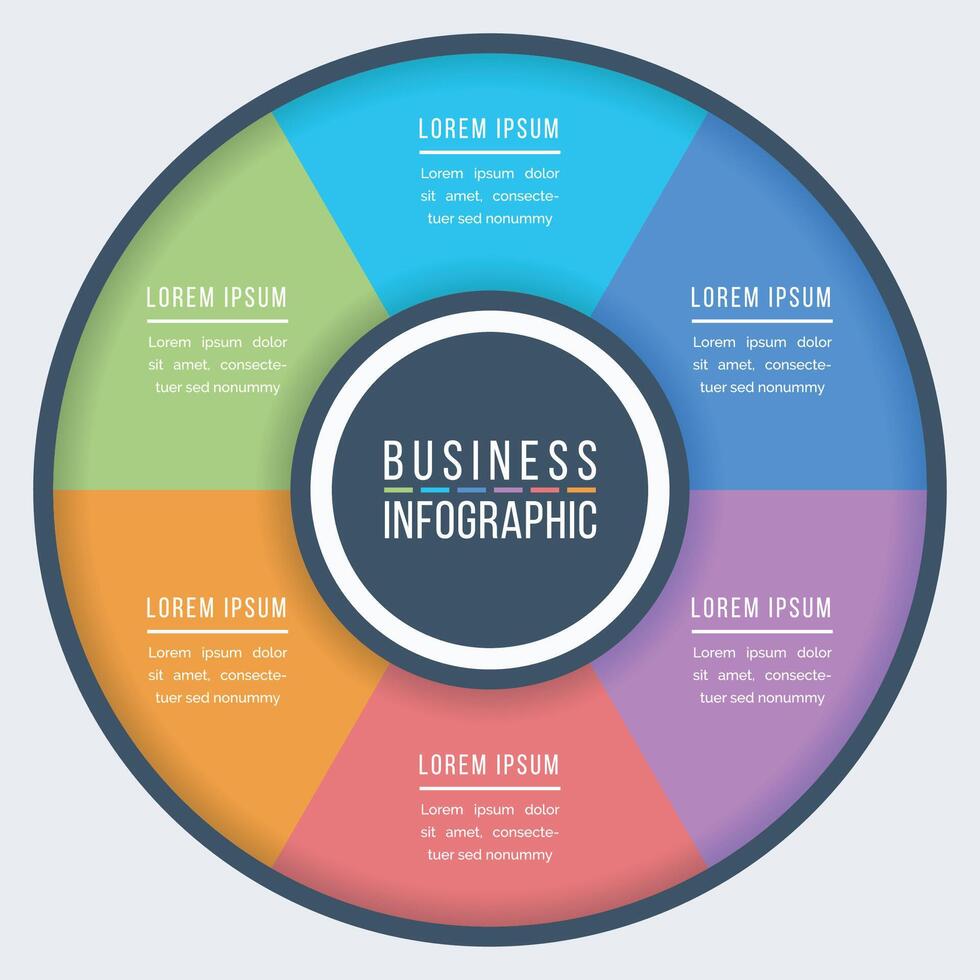 LOREM IPSUM

Lorem ipsum dolor sit amet, consectetuer sed nonummy

LOREM IPSUM

Lorem ipsum dolor sit amet, consectetuer sed nonummy

LOREM IPSUM

Lorem ipsum dolor sit amet, consectetuer sed nonummy

BUSINESS
INFOGRAPHIC

LOREM IPSUM

Lorem ipsum dolor sit amet, consectetuer sed nonummy

LOREM IPSUM

Lorem ipsum dolor sit amet, consectetuer sed nonummy

LOREM IPSUM

Lorem ipsum dolor sit amet, consectetuer sed nonummy