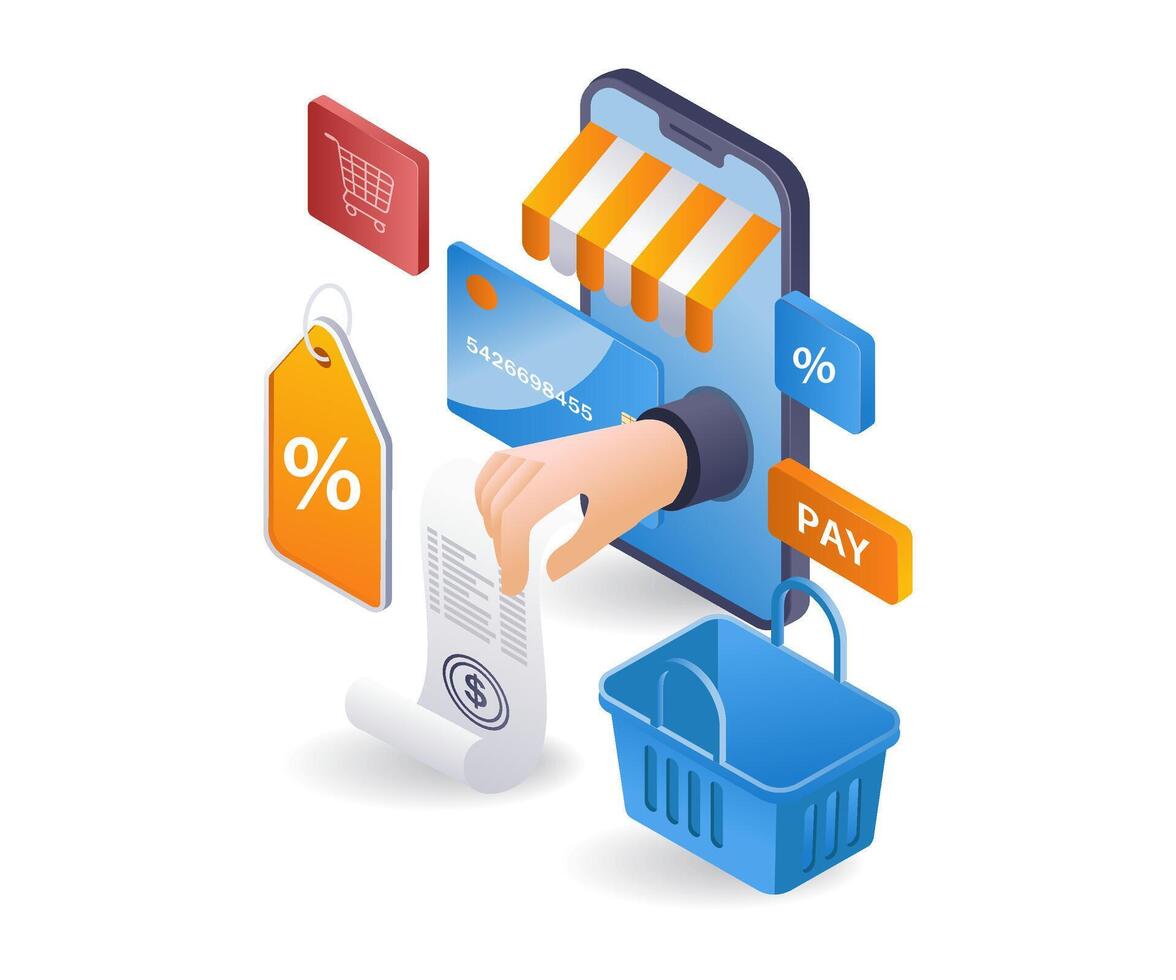 5426698455

%

%

PAY

$