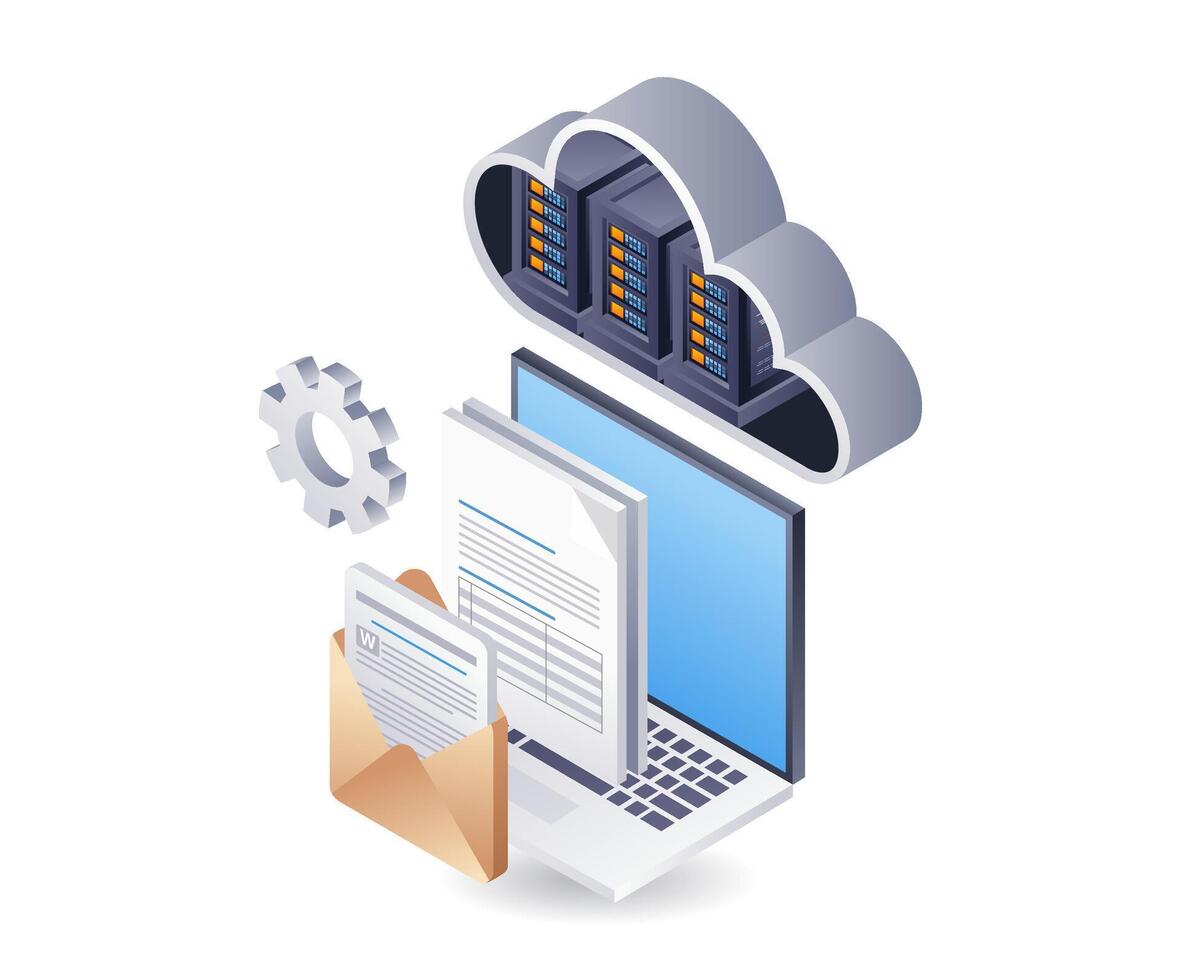 W