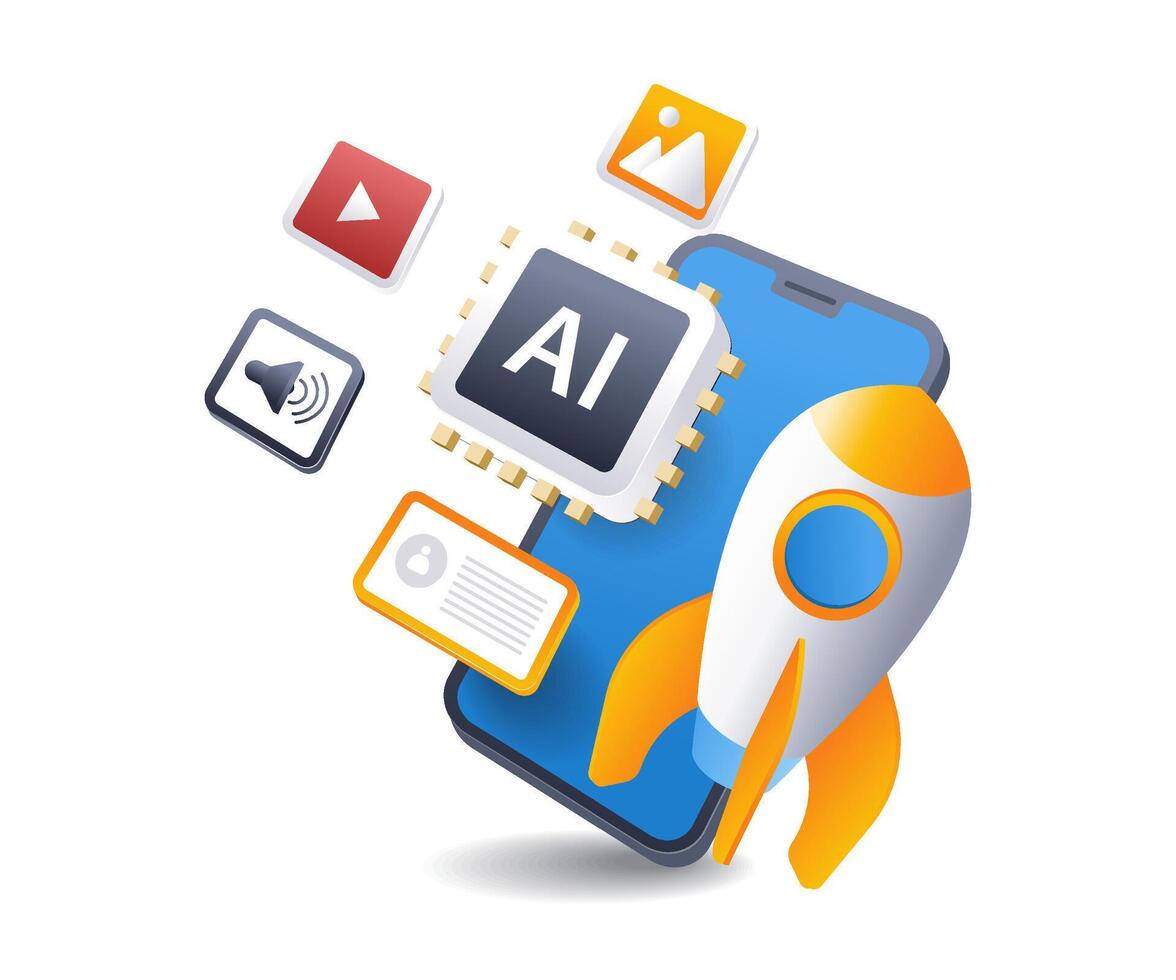 AI