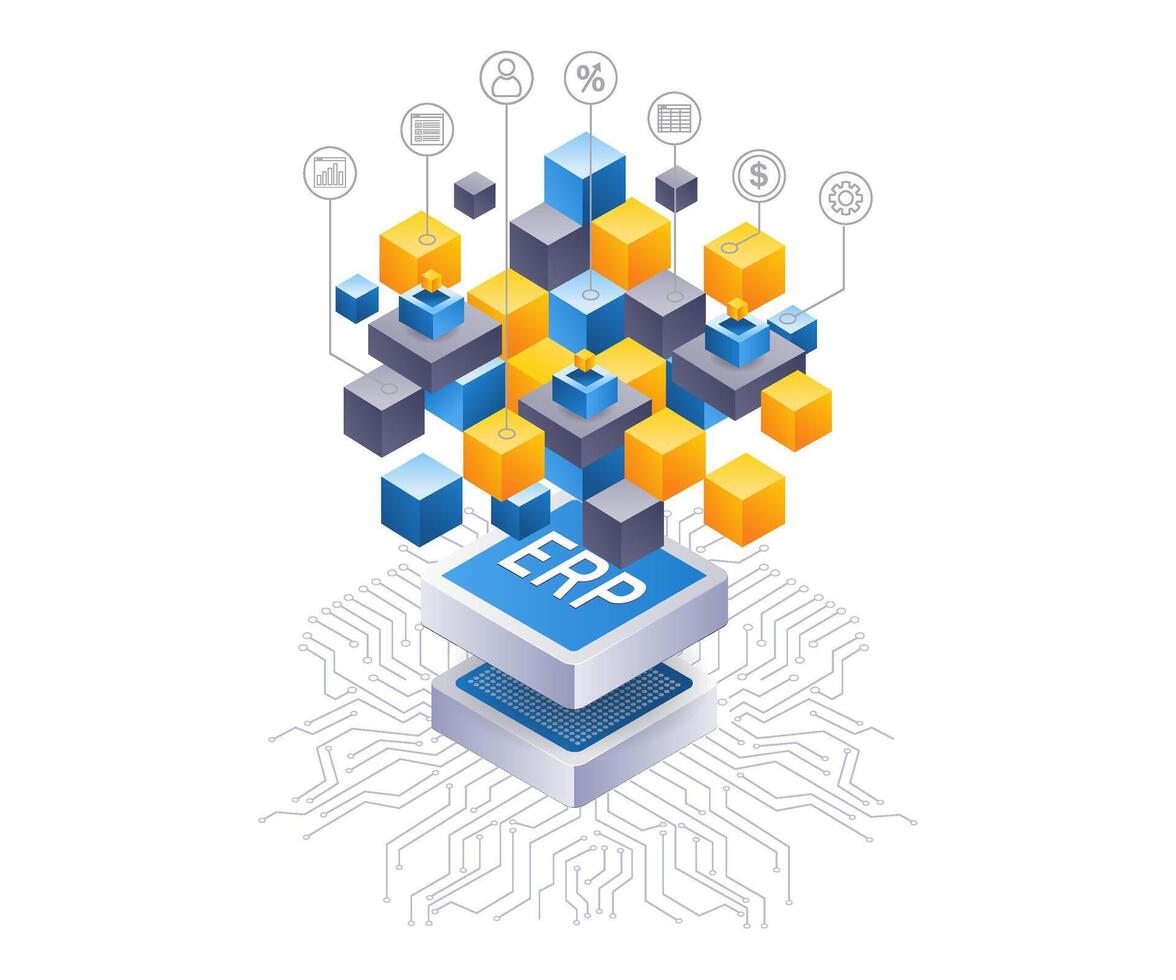 %
$
ERP