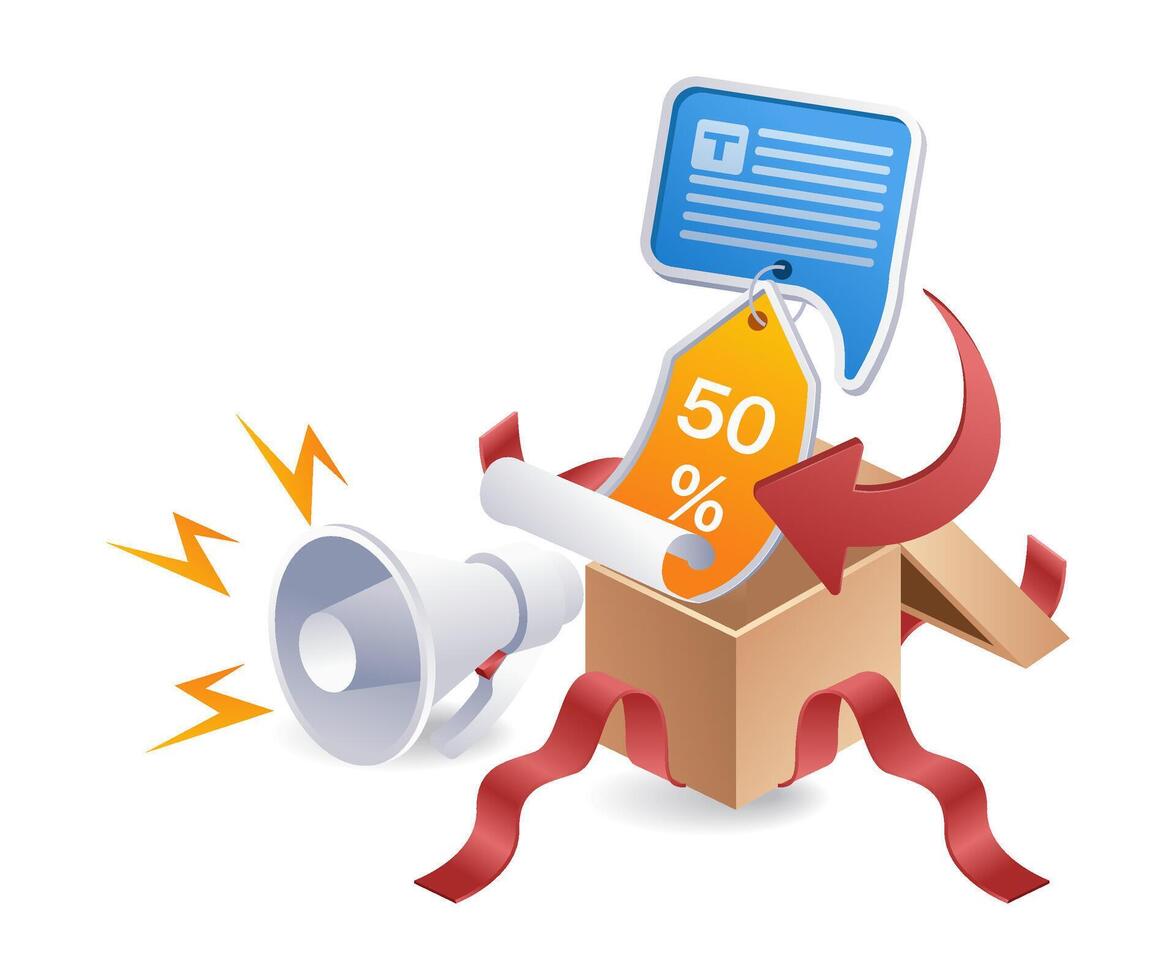 T

50
%