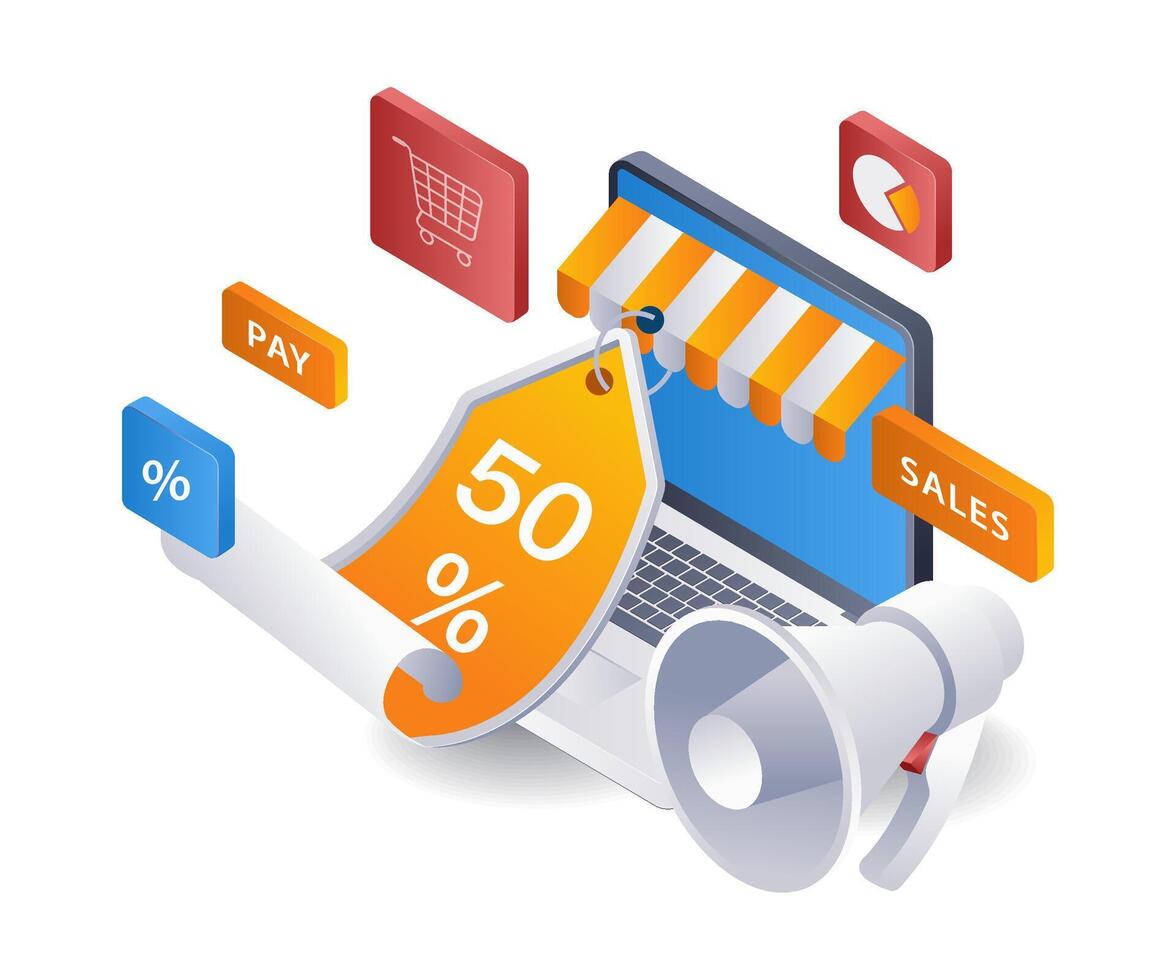 PAY

%

50
%

SALES