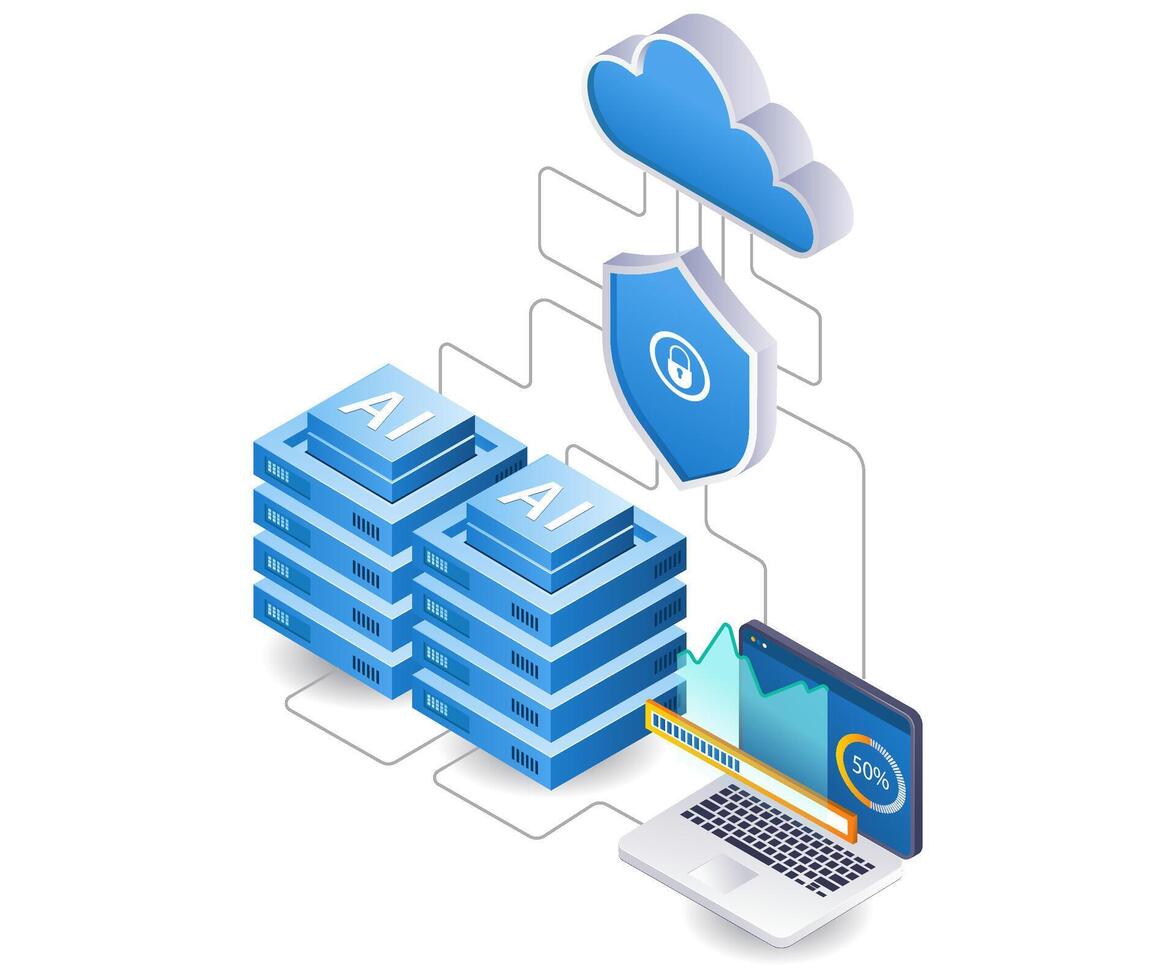 AI
AI
50%