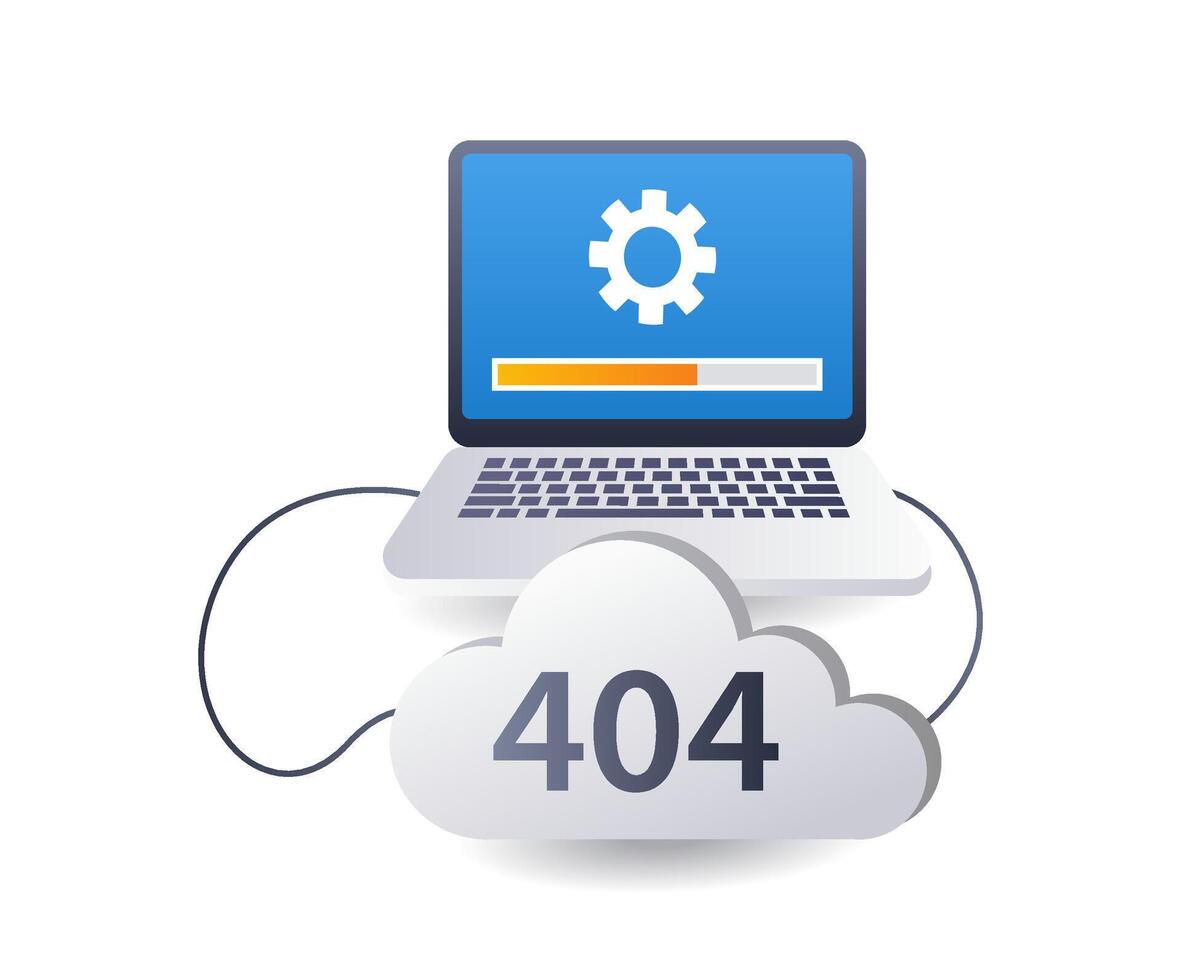 404