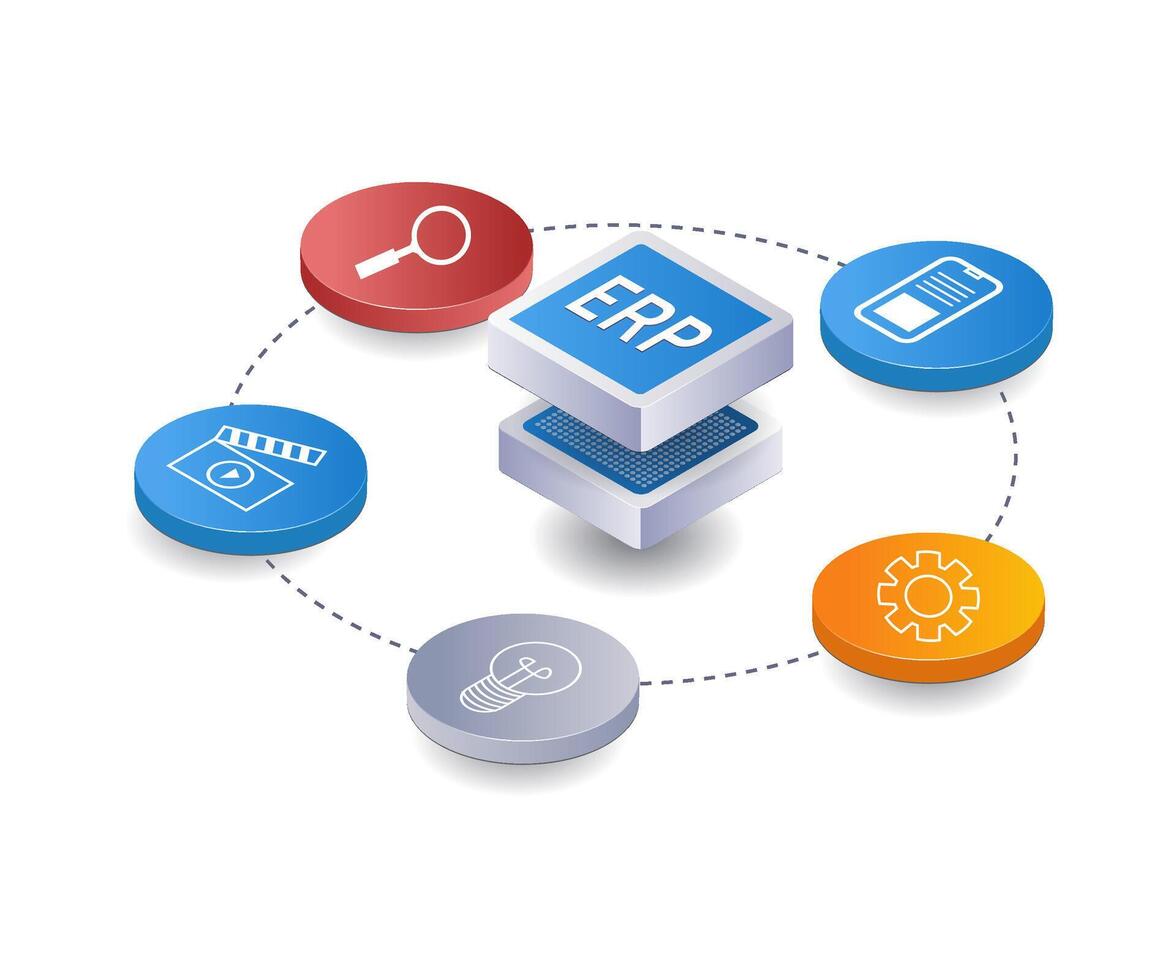 ERP