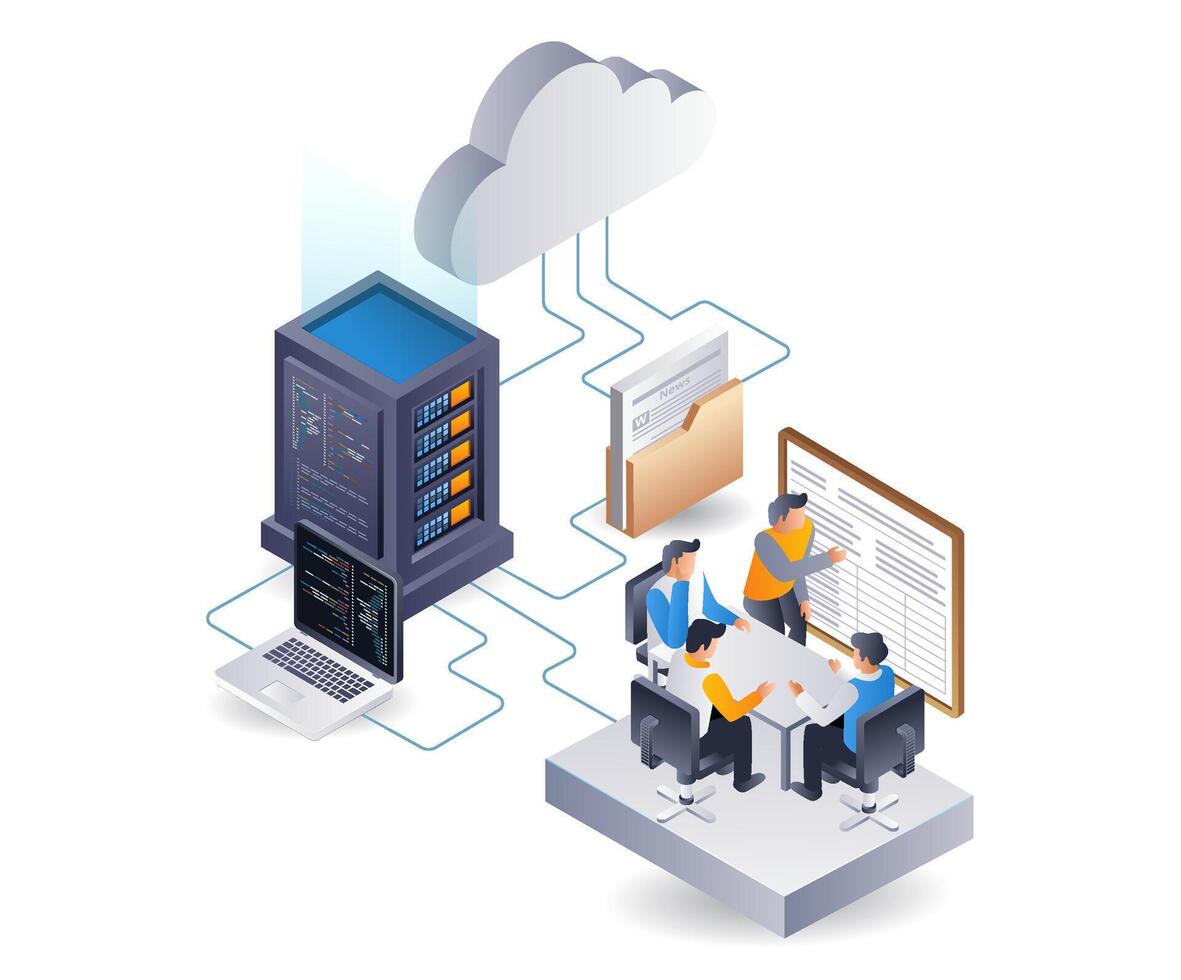 News
W