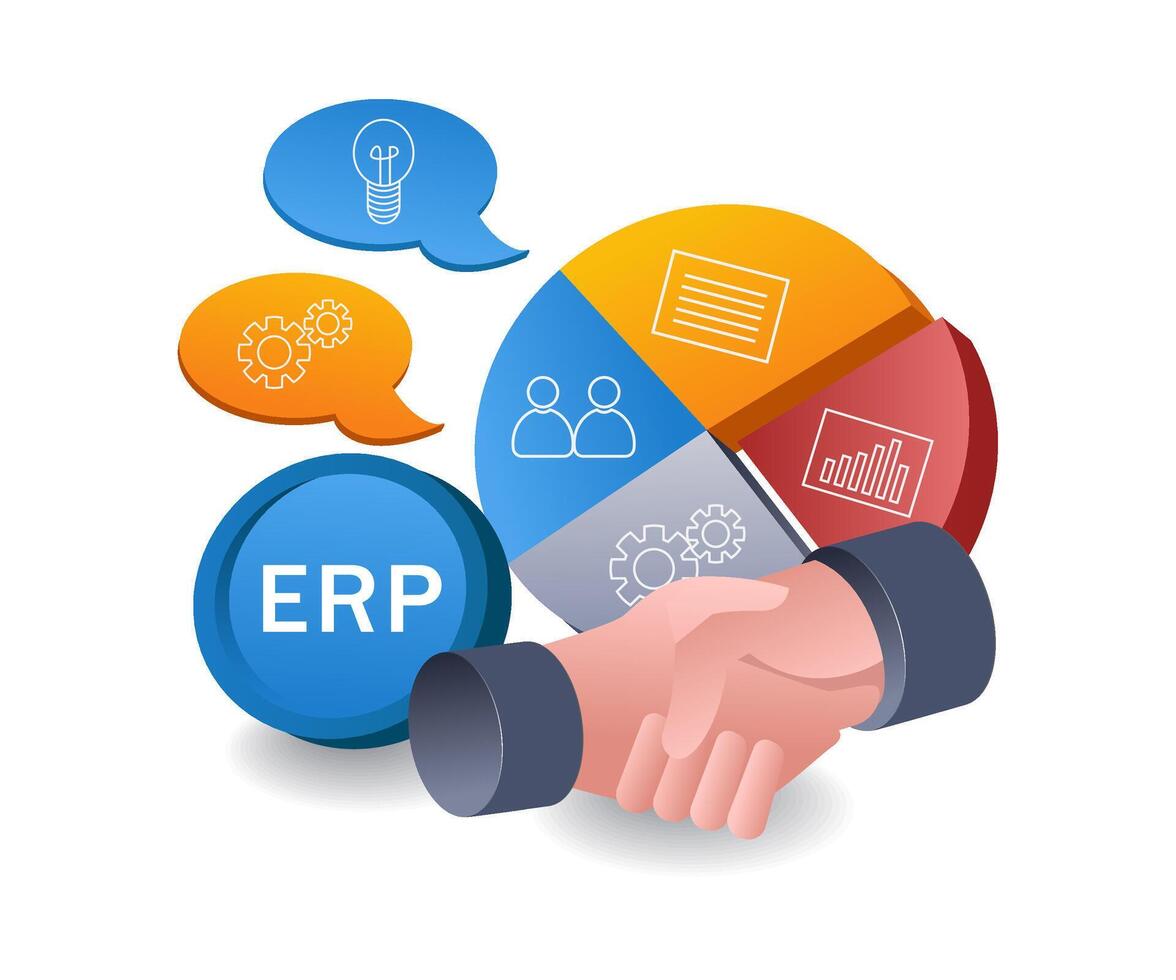 ERP