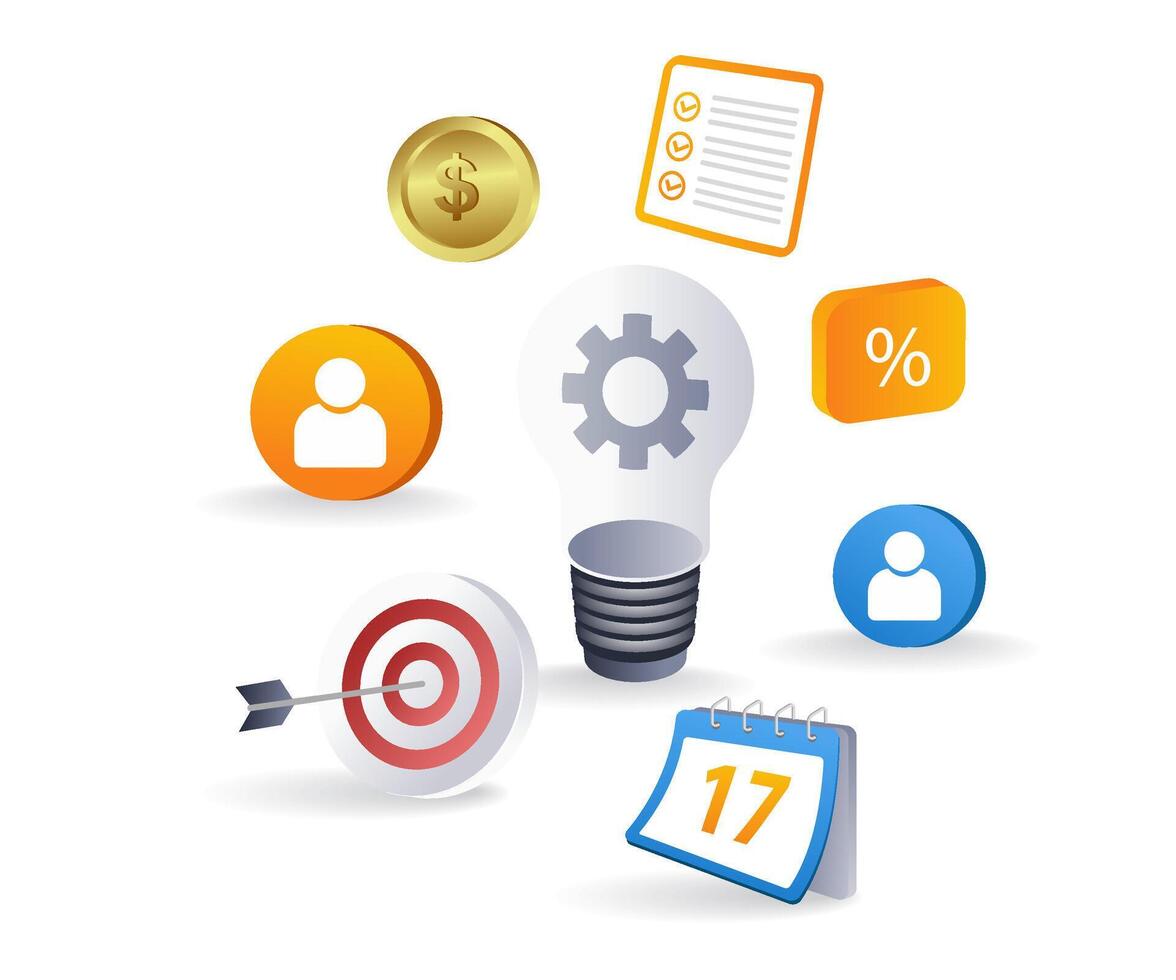 $

%

17