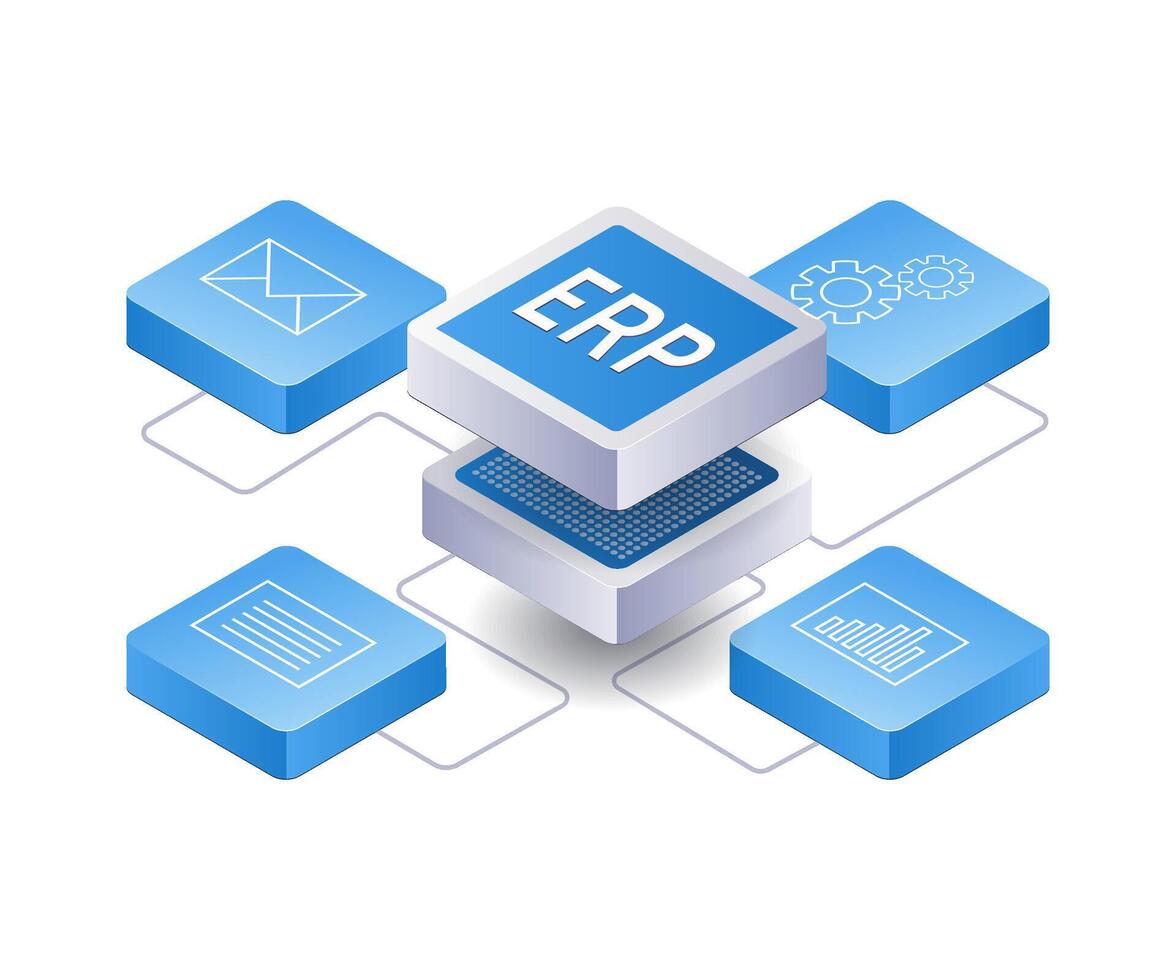 ERP