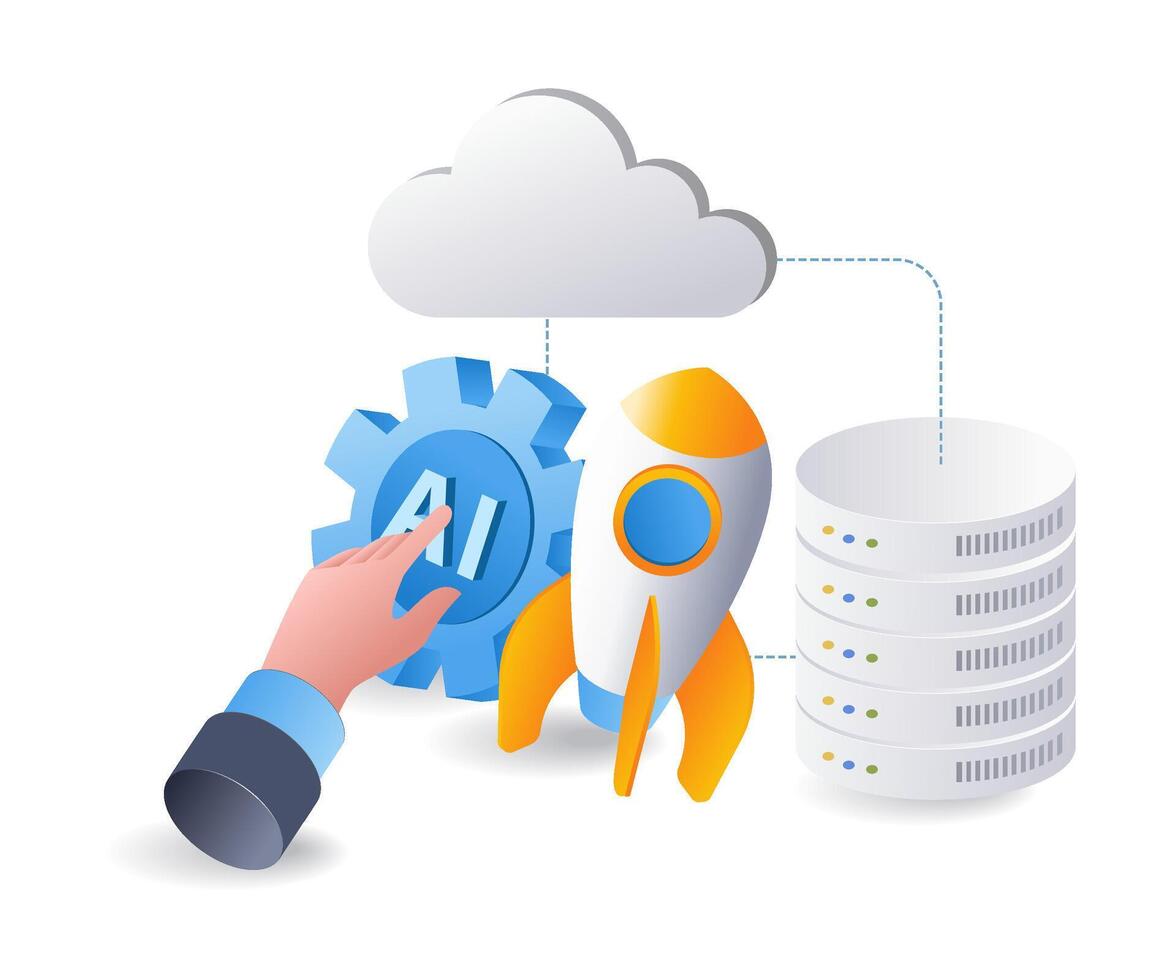 AI