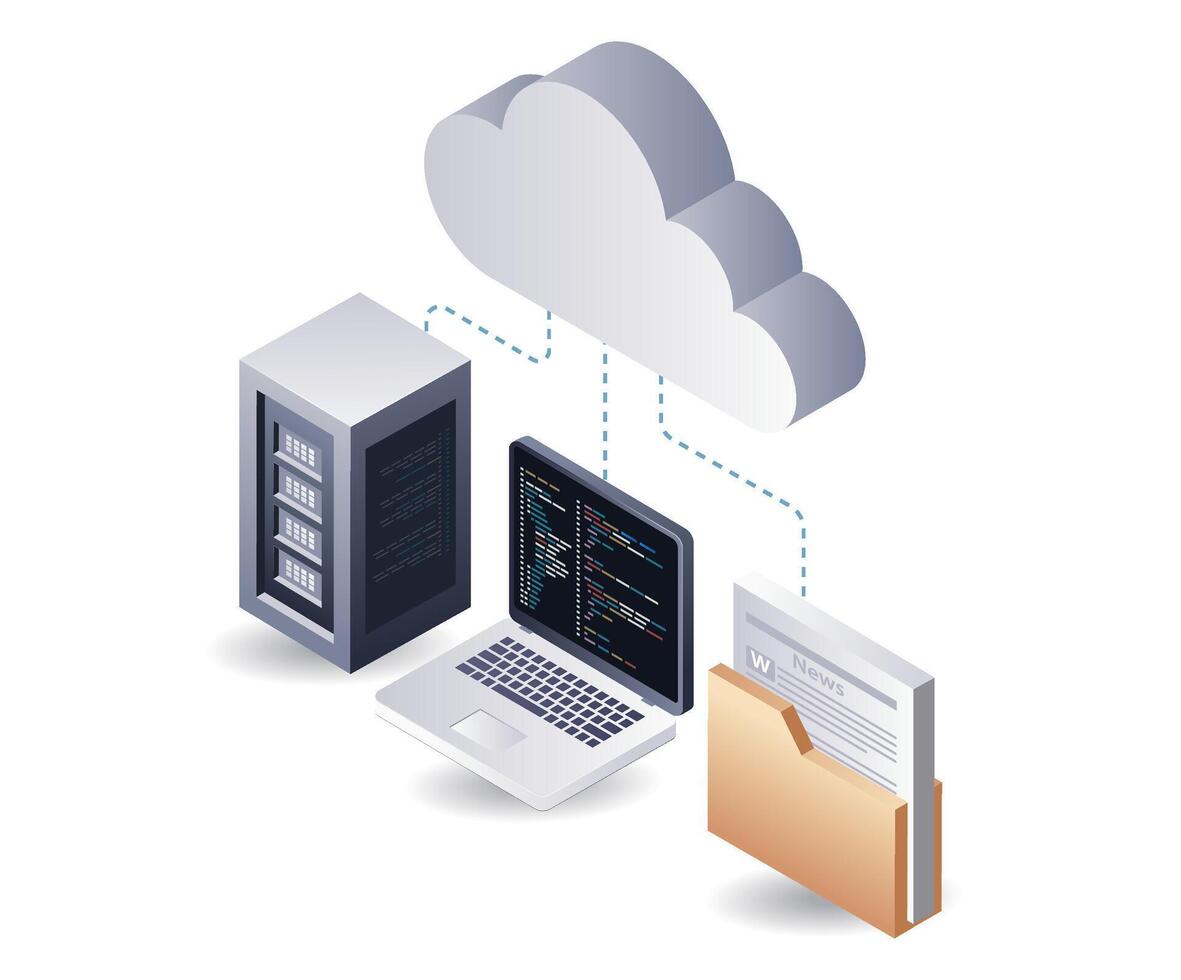 W News