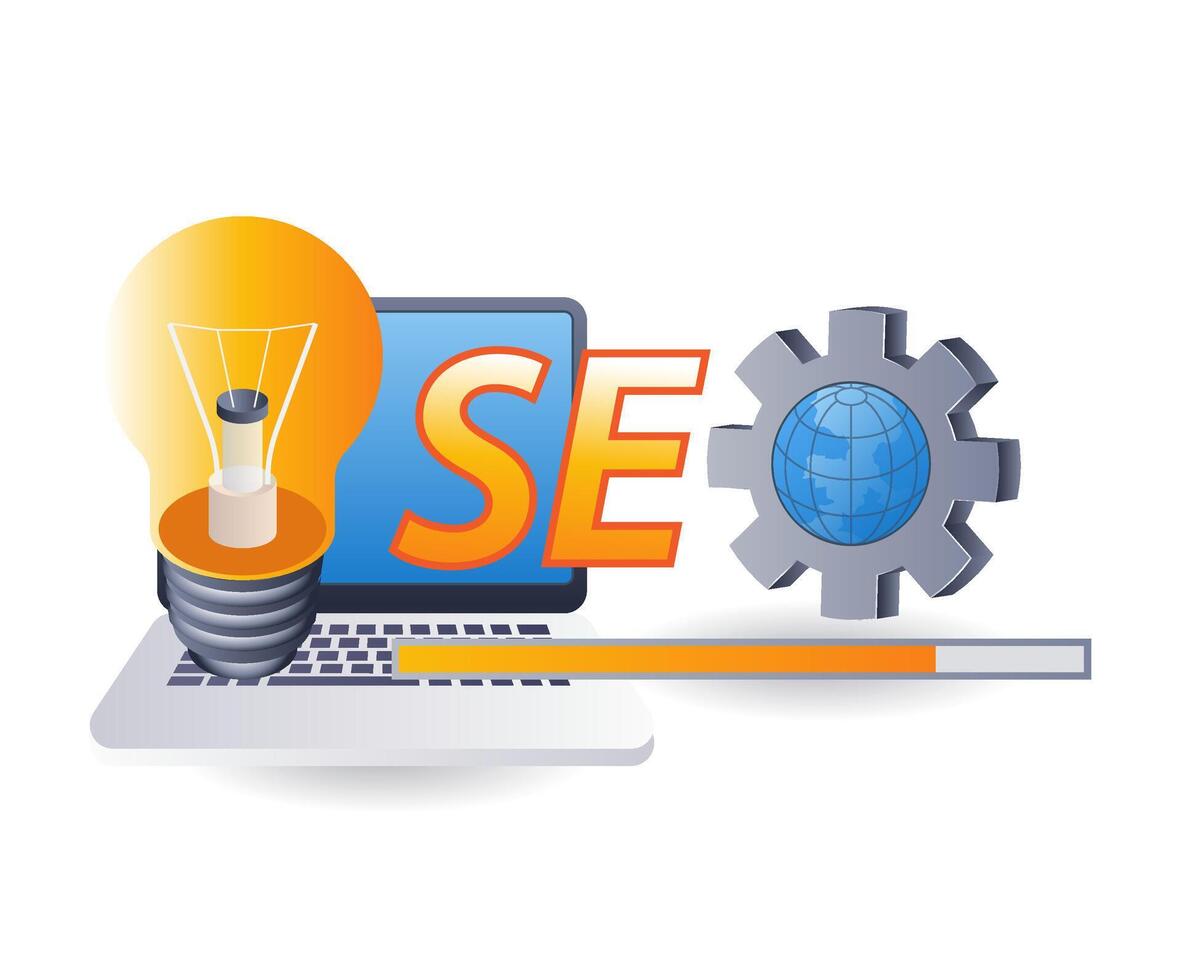 SE