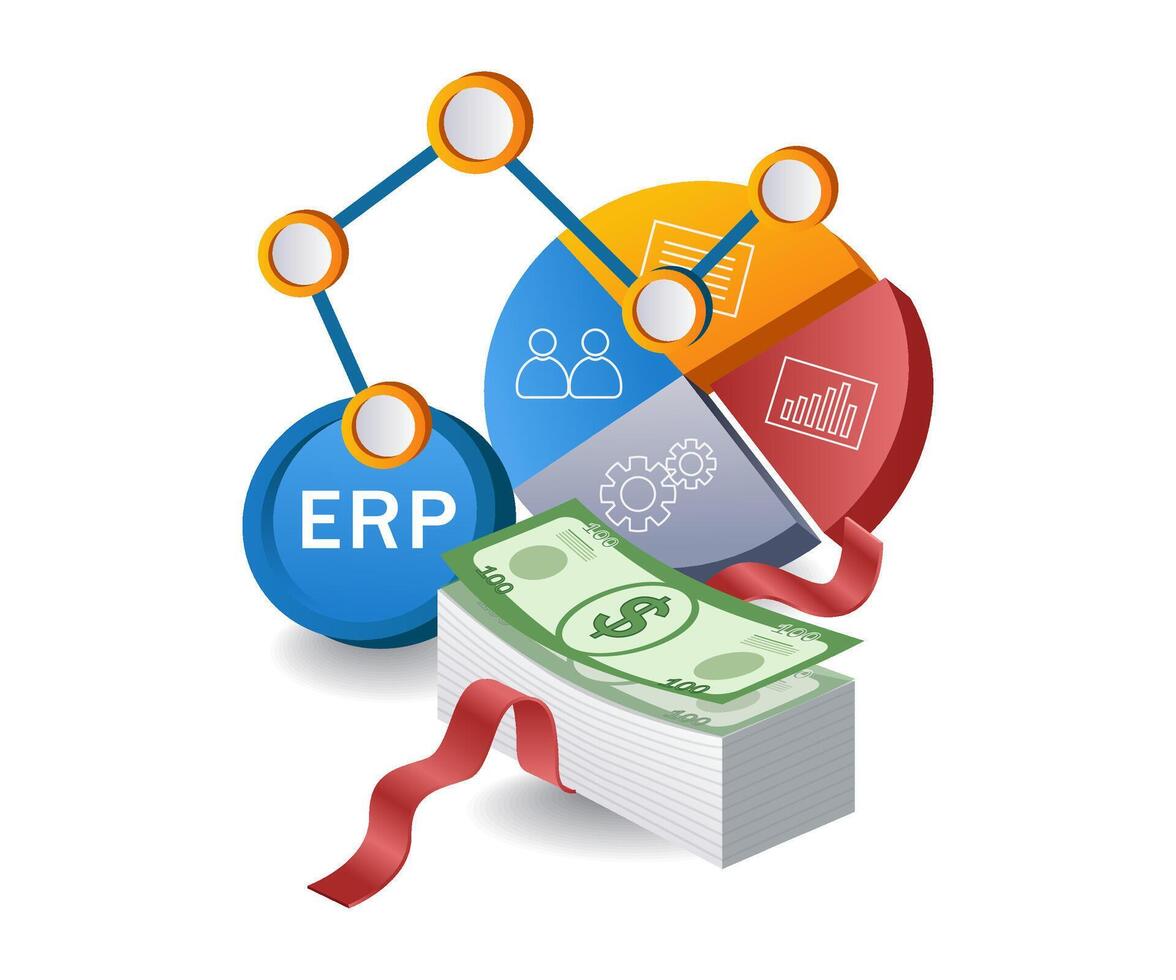 ERP

100
100
$
100
100
100