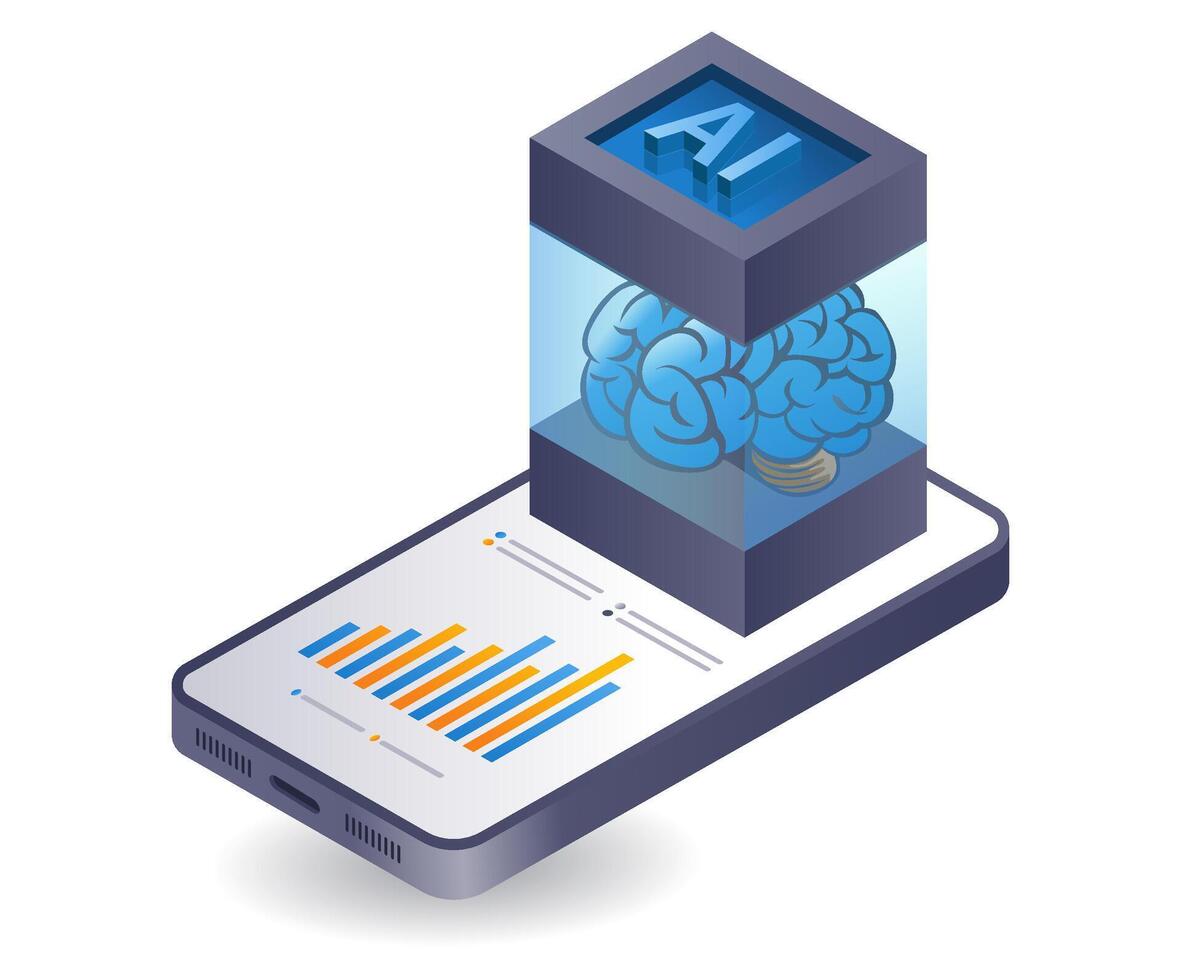 AI