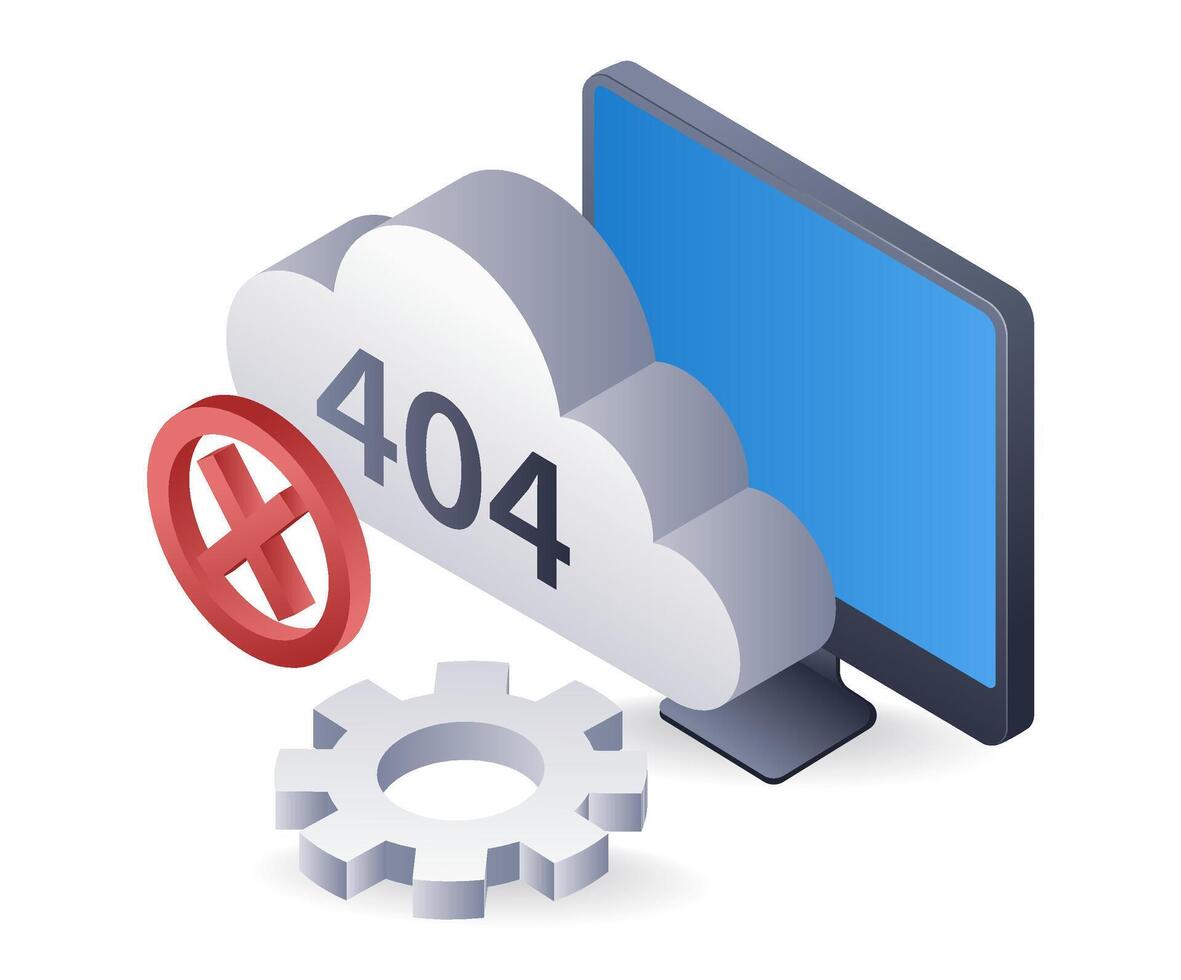 404