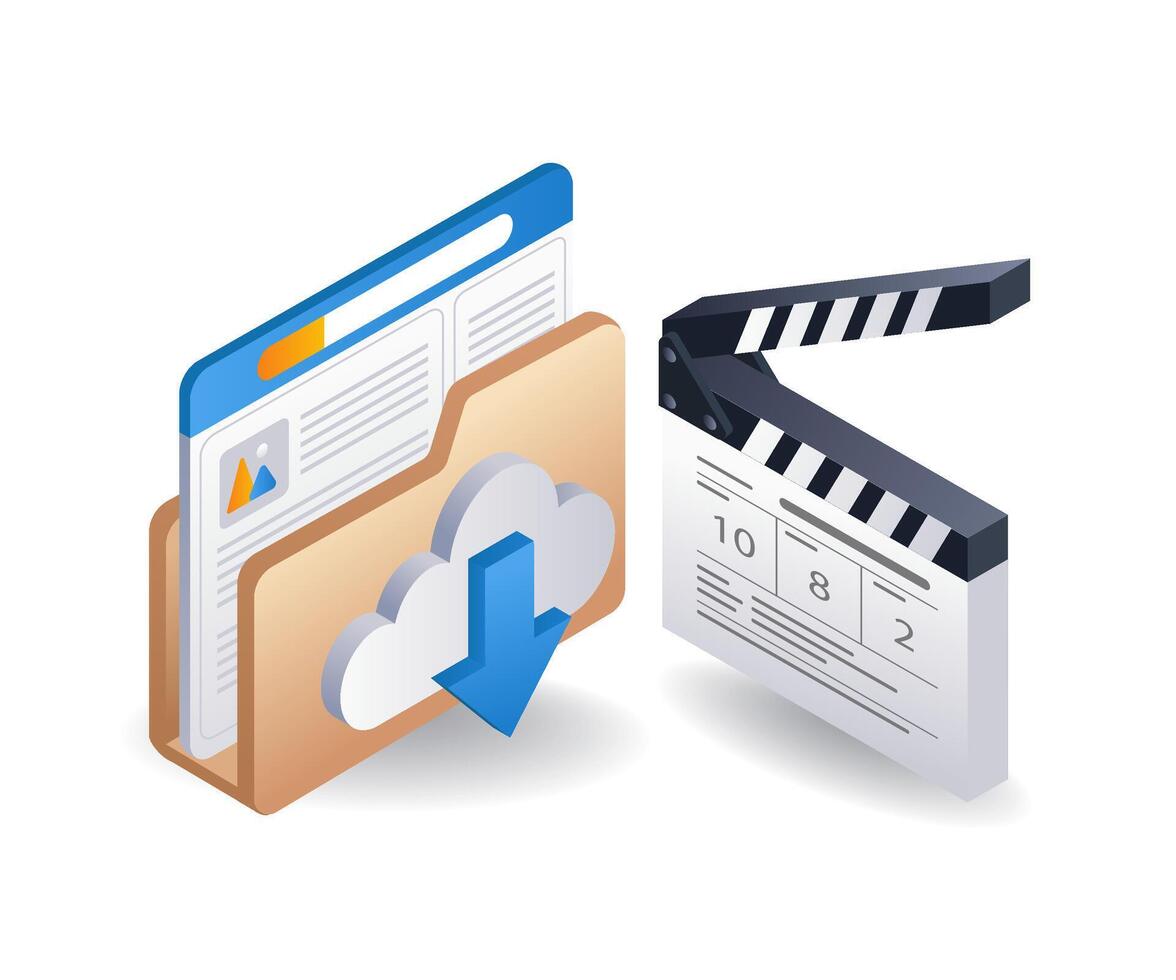 10 8 2