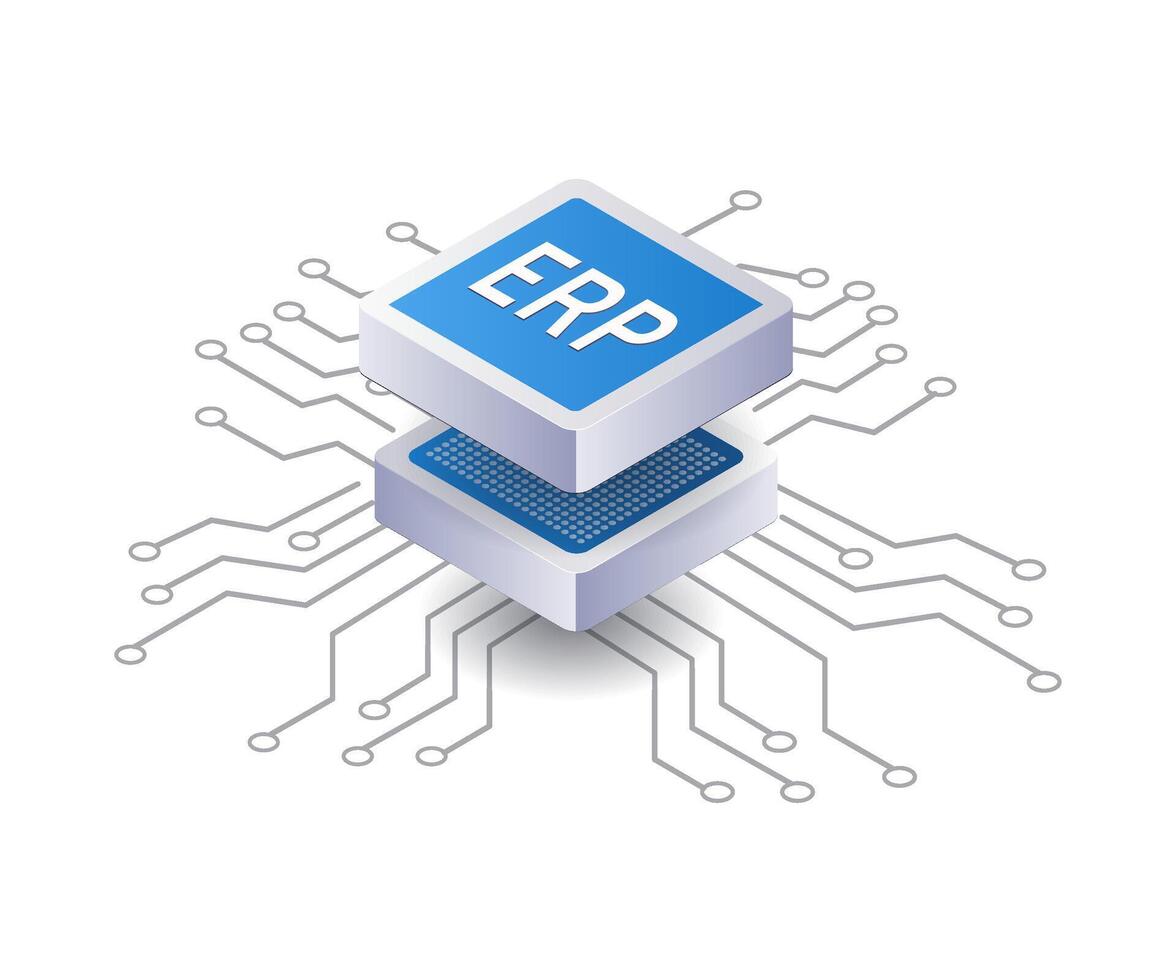 ERP