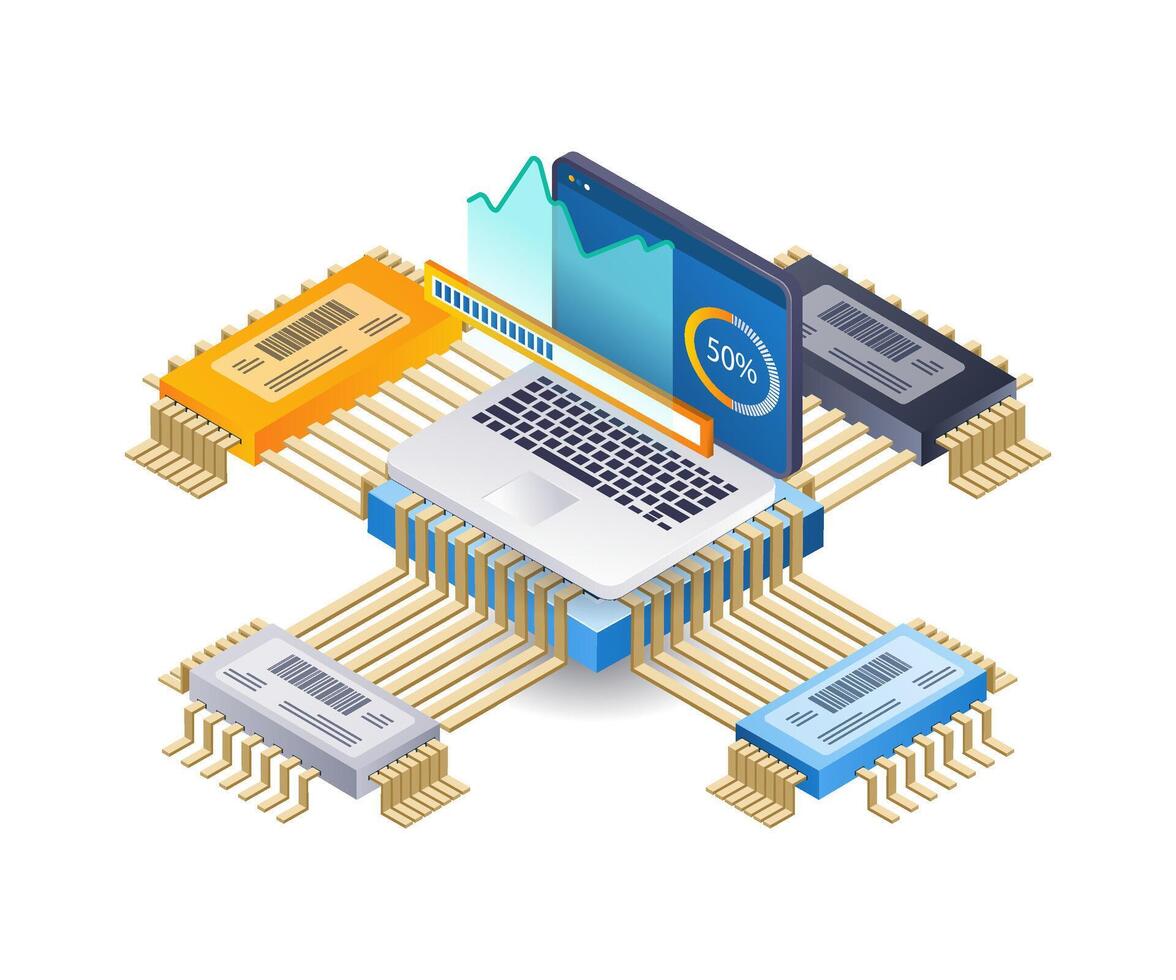 50%