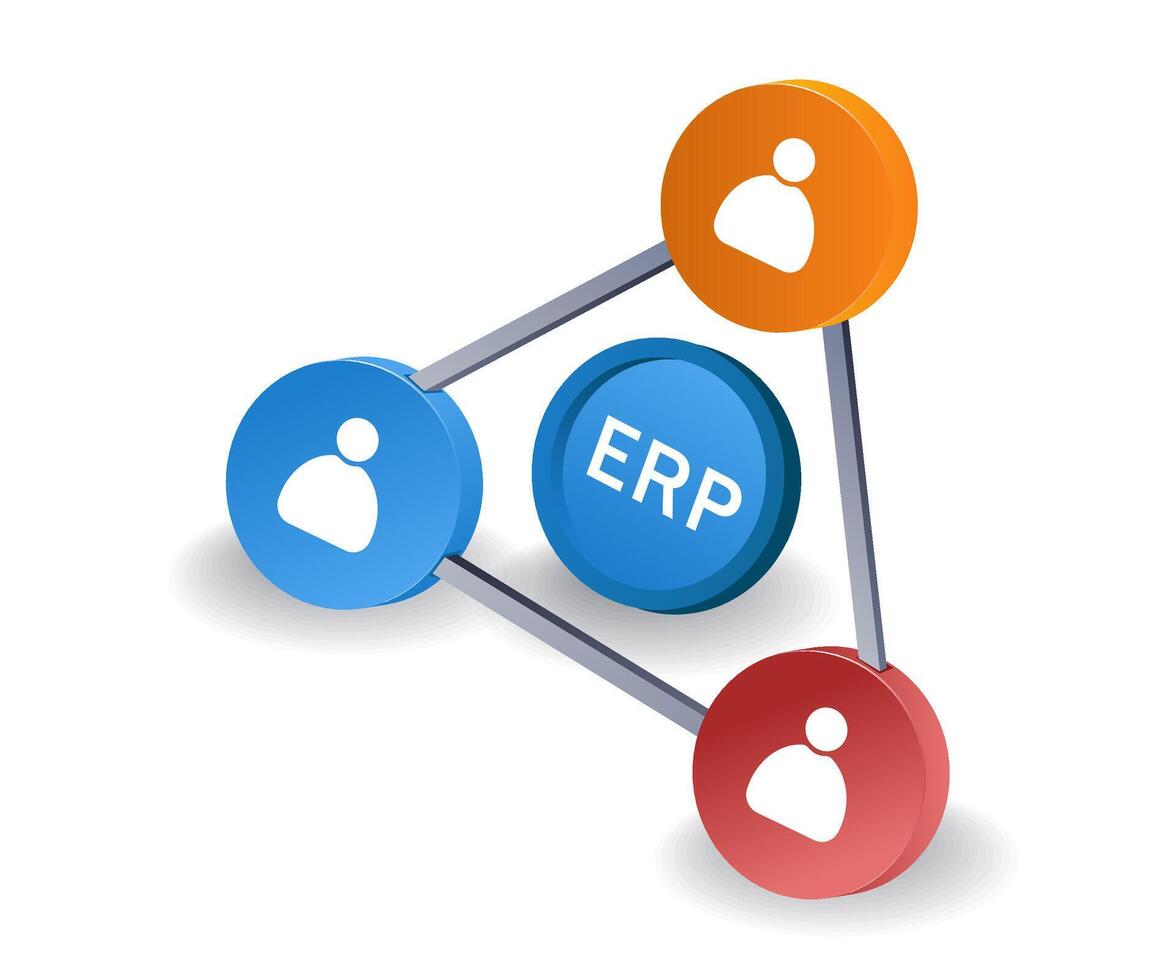 ERP