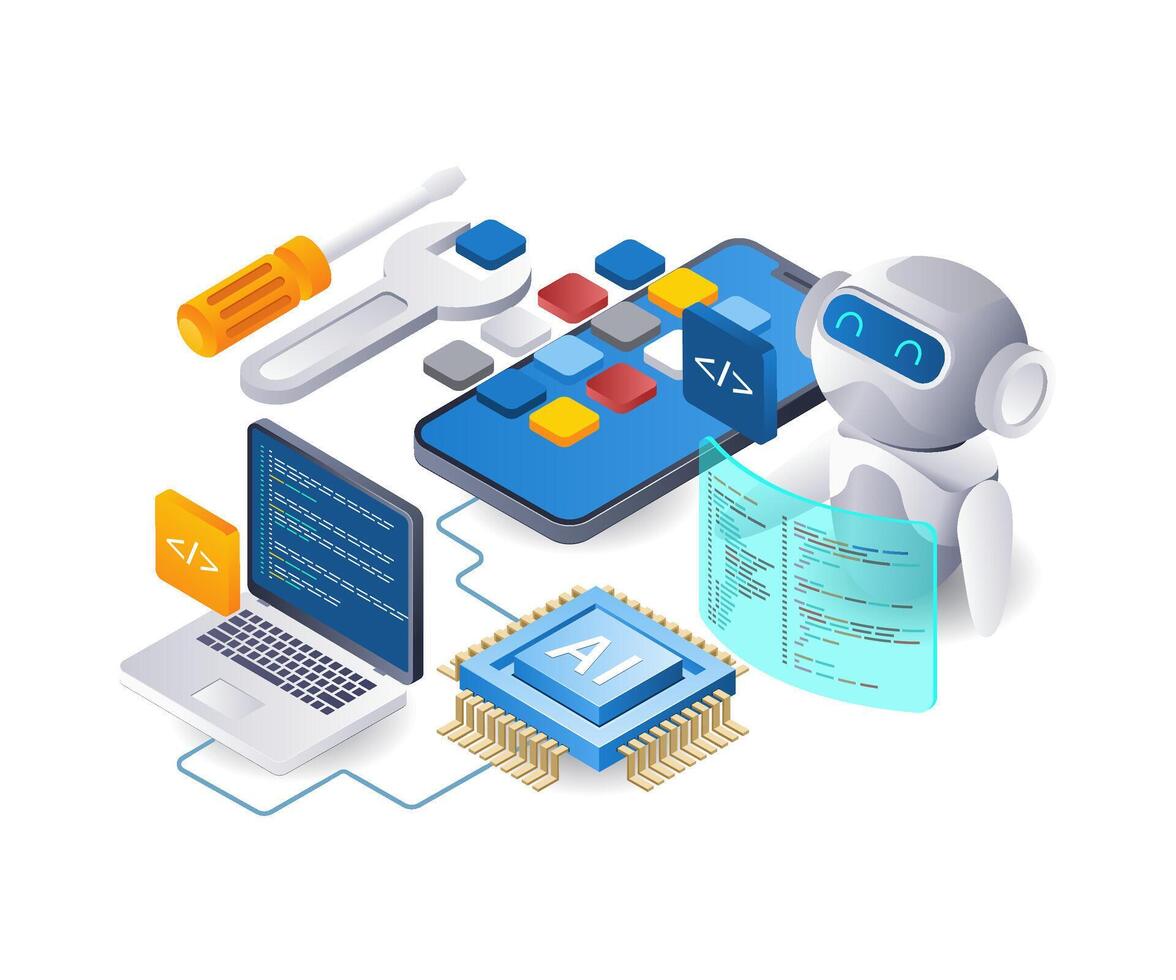 </>

</>

AI